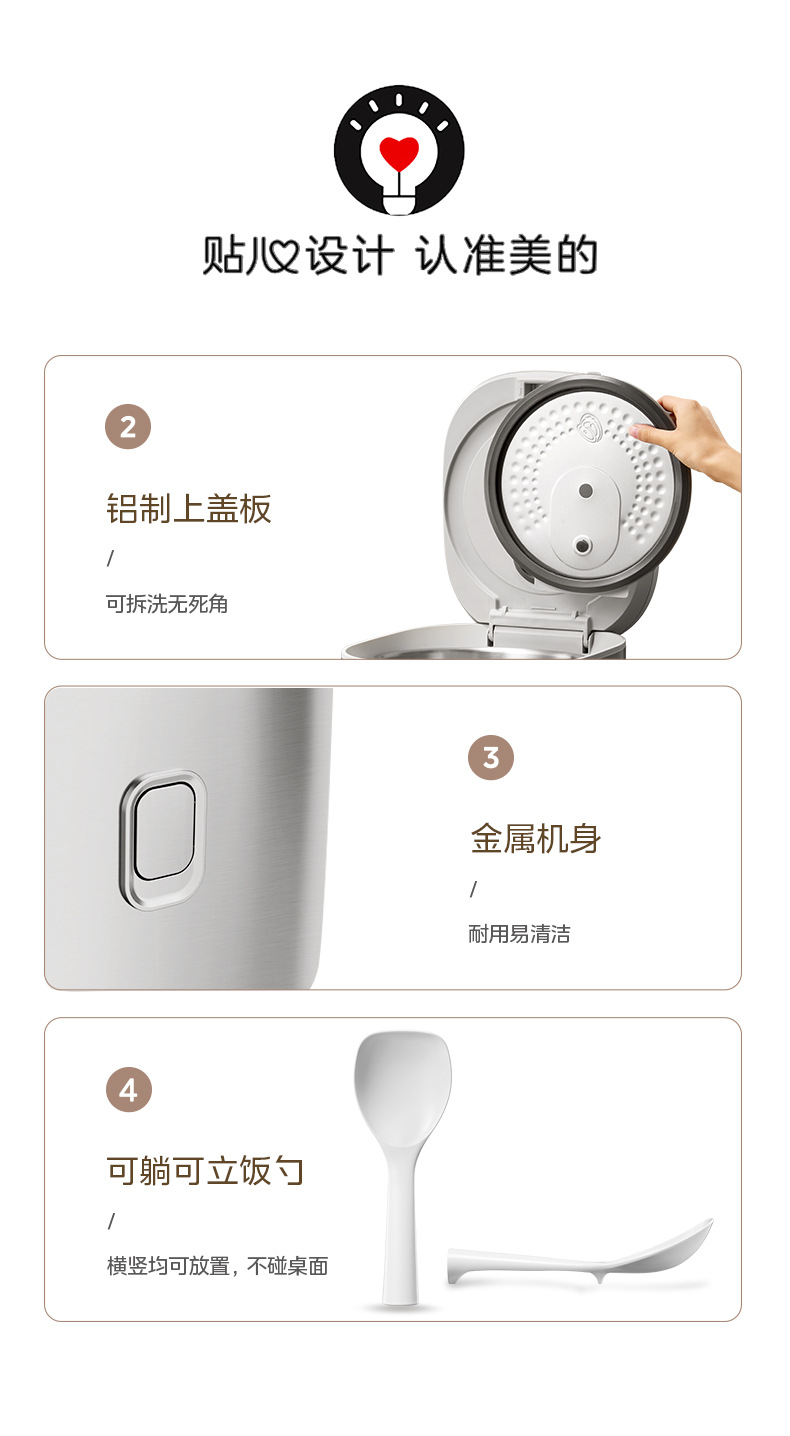 贴心设计 认准美的

2

铝制上盖板

/

可拆洗无死角

3

金属机身

/

耐用易清洁

4

可躺可立饭勺

/

横竖均可放置，不碰桌面