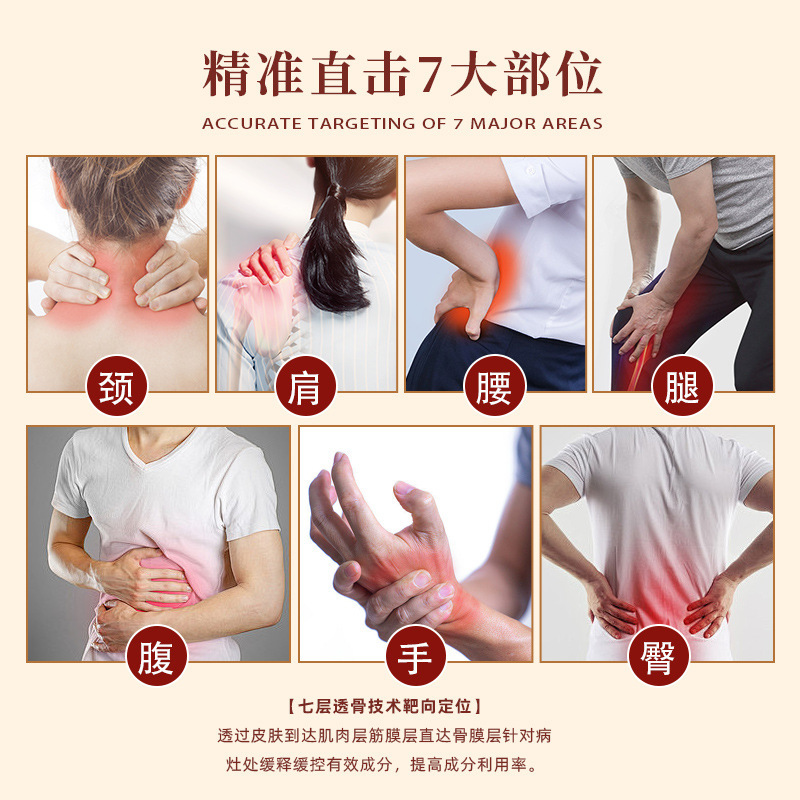 精准直击7大部位
ACCURATE TARGETING OF 7 MAJOR AREAS

颈
肩
腰
腿
腹
手
臀

【七层透骨技术靶向定位】
透过皮肤到达肌肉层筋膜层直达骨膜层针对病灶处缓释缓控有效成分，提高成分利用率。