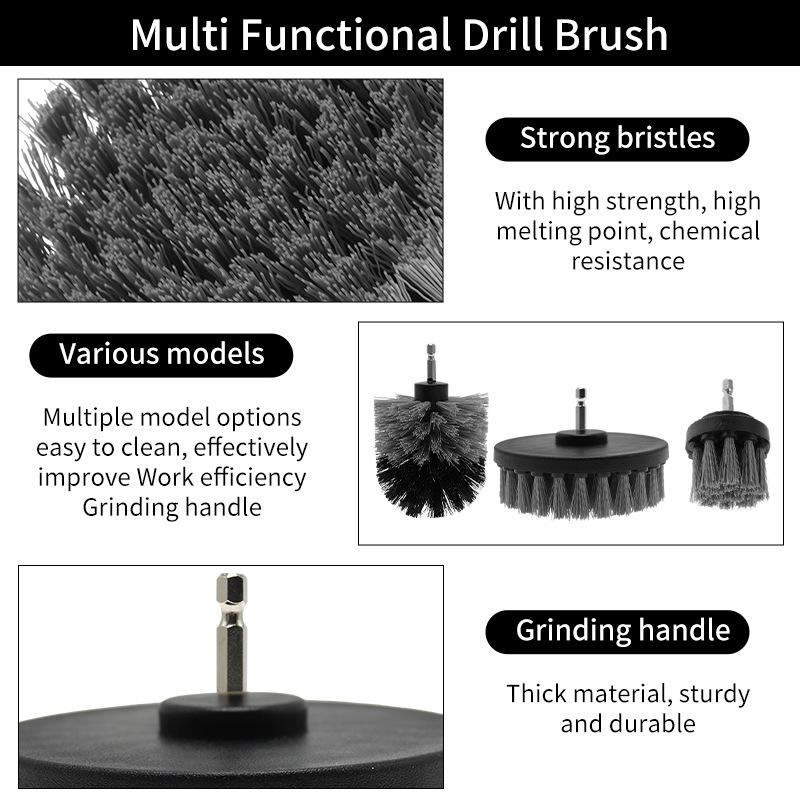 Multi Functional Drill Brush

Strong bristles

With high strength, high melting point, chemical resistance

Various models

Multiple model options easy to clean, effectively improve Work efficiency Grinding handle

Grinding handle

Thick material, sturdy and durable