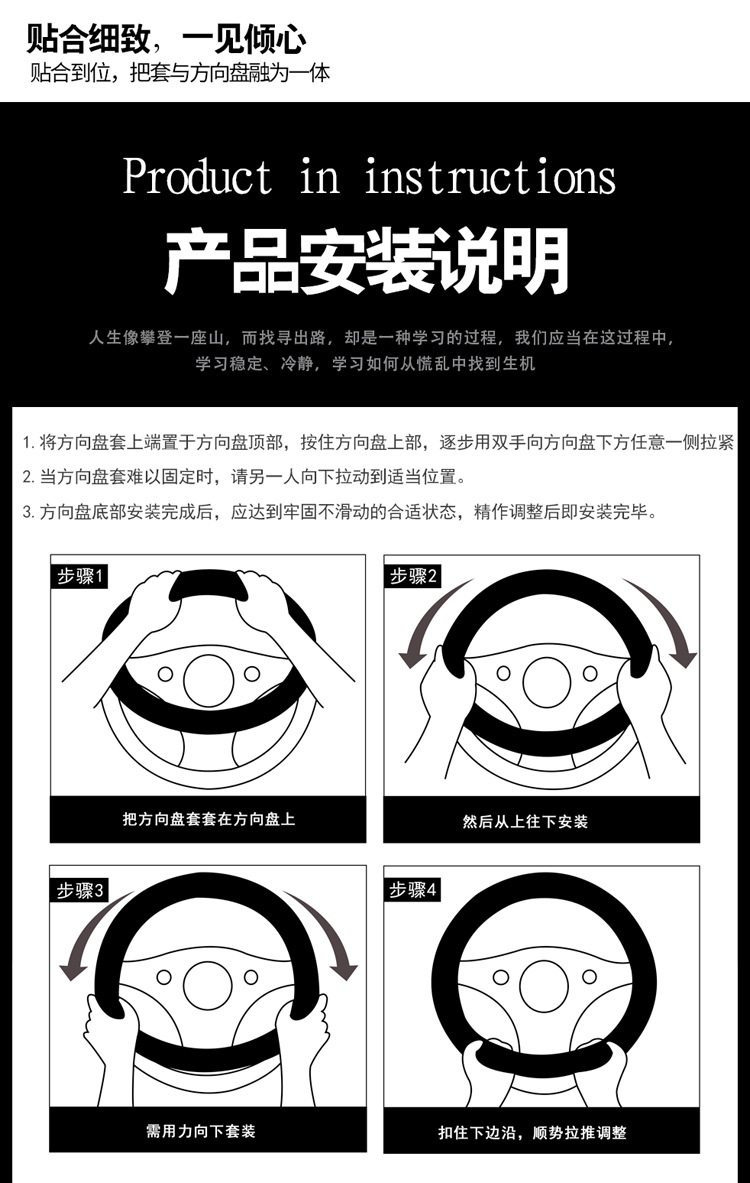 贴合细致，一见倾心
贴合到位，把套与方向盘融为一体

Product in instructions
产品安装说明

人生像攀登一座山，而找寻出路，却是一种学习的过程，我们应当在这过程中，学习稳定、冷静，学习如何从慌乱中找到生机

1. 将方向盘套上端置于方向盘顶部，按住方向盘上部，逐步用双手向方向盘下方任意一侧拉紧
2. 当方向盘套难以固定时，请另一人向下拉动到适当位置。
3. 方向盘底部安装完成后，应达到牢固不滑动的合适状态，精作调整后即安装完毕。

步骤1
把方向盘套套在方向盘上

步骤2
然后从上往下安装

步骤3
需用力向下套装

步骤4
扣住下边沿，顺势拉推调整