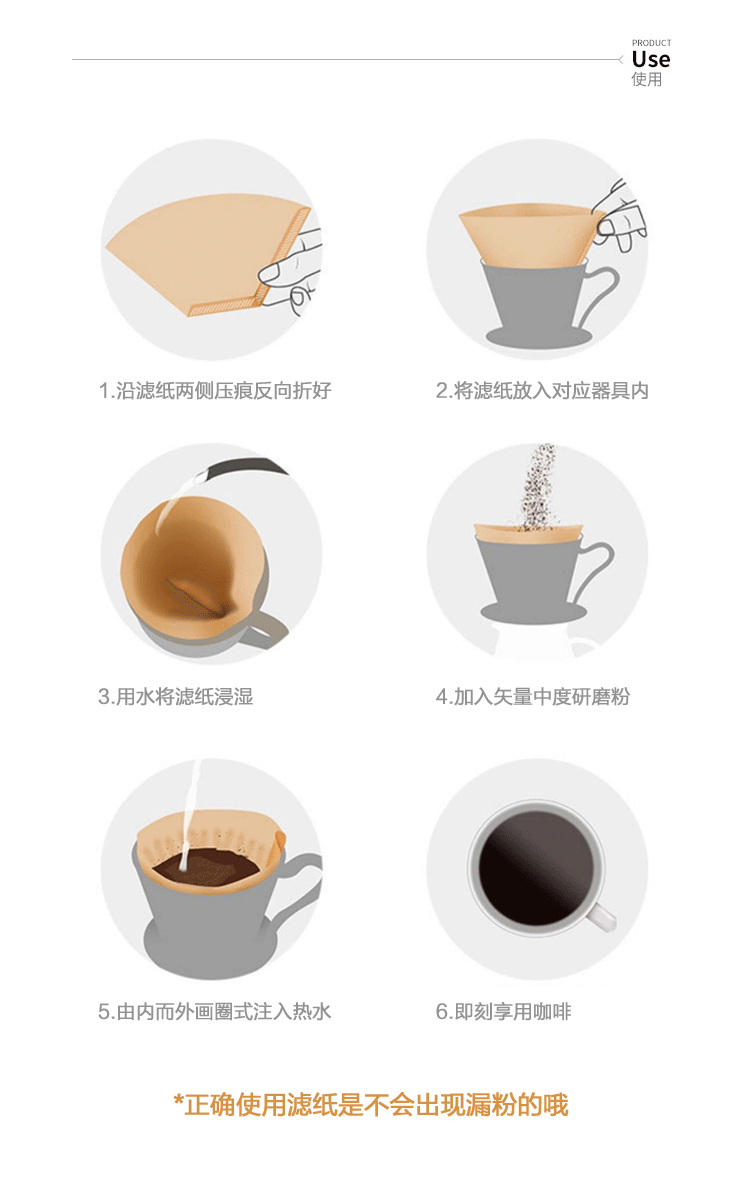 PRODUCT
Use
使用

1.沿滤纸两侧压痕反向折好

2.将滤纸放入对应器具内

3.用水将滤纸浸湿

4.加入矢量中度研磨粉

5.由内而外画圈式注入热水

6.即刻享用咖啡

*正确使用滤纸是不会出现漏粉的哦