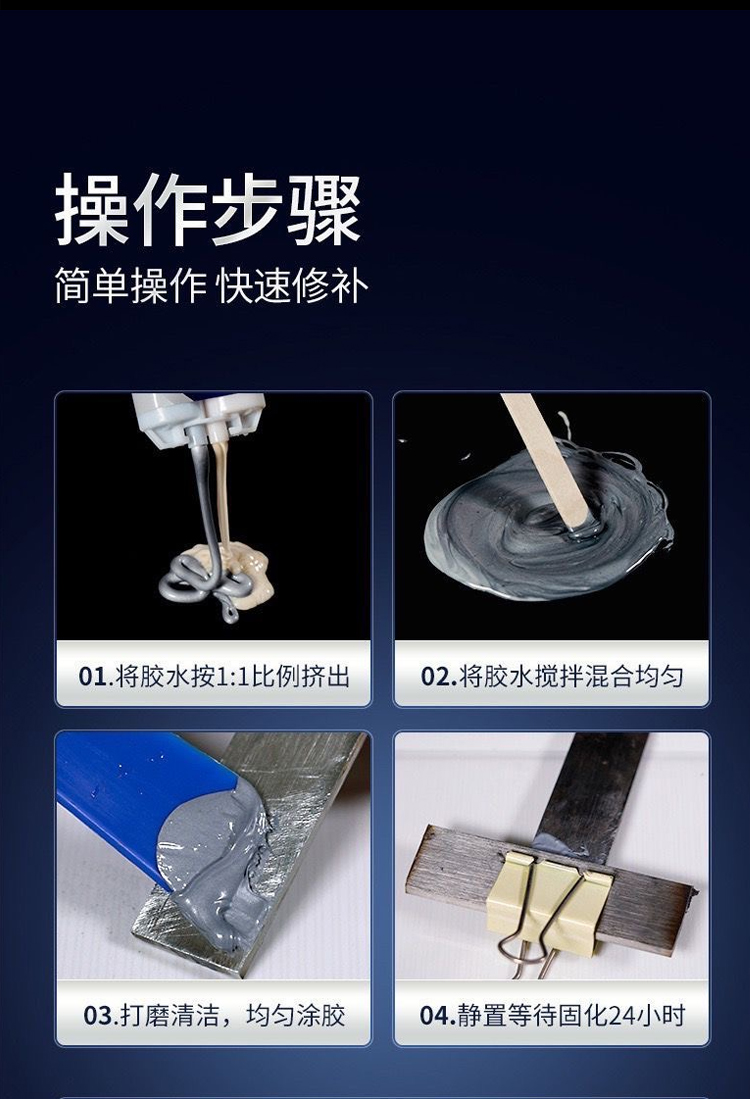 操作步骤
简单操作 快速修补

01.将胶水按1:1比例挤出

02.将胶水搅拌混合均匀

03.打磨清洁，均匀涂胶

04.静置等待固化24小时