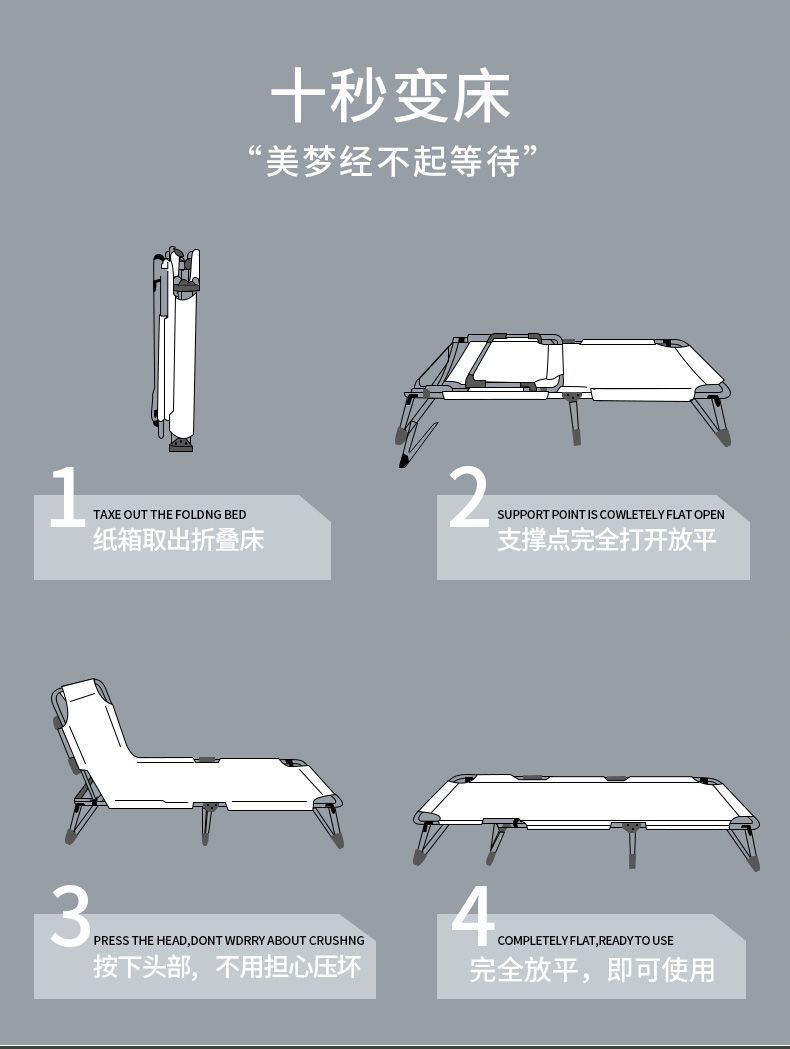 十秒变床

“美梦经不起等待”

1 TAXE OUT THE FOLDNG BED
纸箱取出折叠床

2 SUPPORT POINT IS COWLETELY FLAT OPEN
支撑点完全打开放平

3 PRESS THE HEAD,DONT WDRRY ABOUT CRUSHNG
按下头部，不用担心压坏

4 COMPLETELY FLAT,READY TO USE
完全放平，即可使用