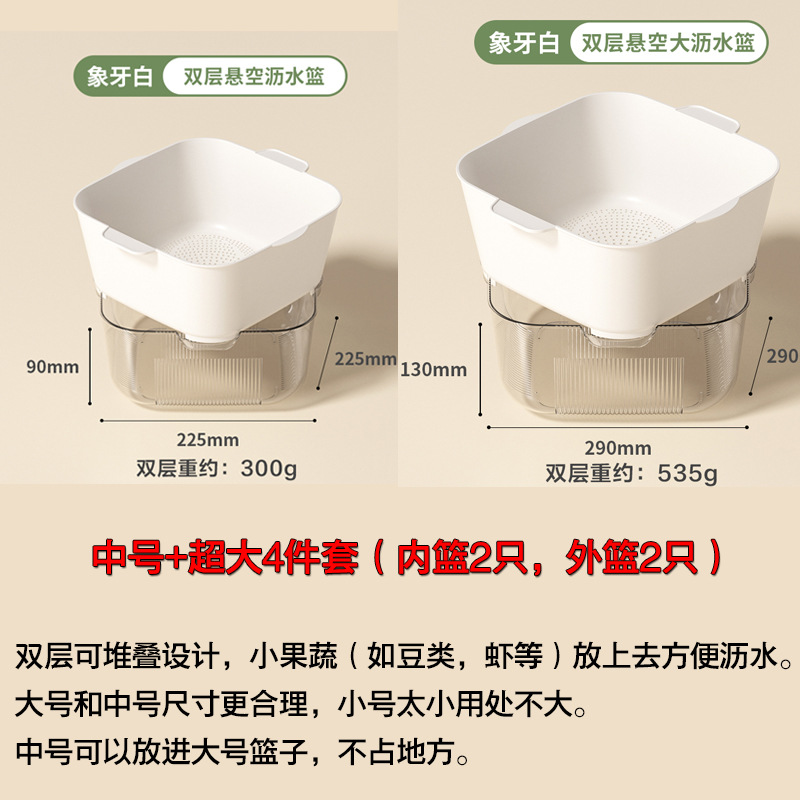 象牙白 双层悬空沥水篮

90mm

225mm

225mm

双层重约：300g

象牙白 双层悬空大沥水篮

130mm

290

290mm

双层重约：535g

中号+超大4件套（内篮2只，外篮2只）

双层可堆叠设计，小果蔬（如豆类，虾等）放上去方便沥水。
大号和中号尺寸更合理，小号太小用处不大。
中号可以放进大号篮子，不占地方。