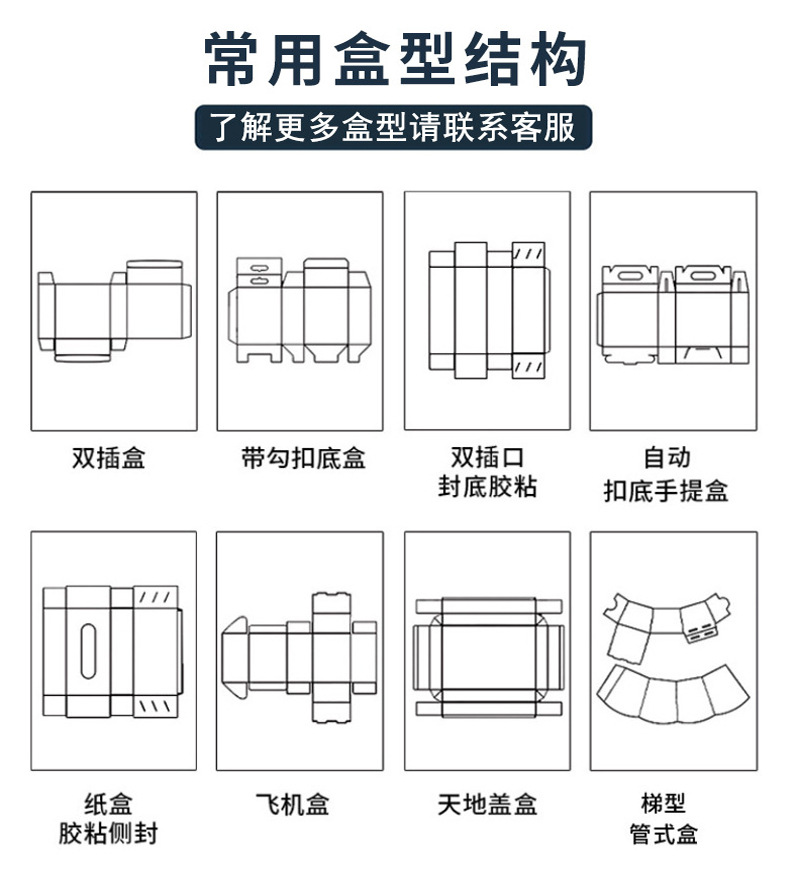 常用盒型结构

了解更多盒型请联系客服

双插盒

带勾扣底盒

双插口
封底胶粘

自动
扣底手提盒

纸盒
胶粘侧封

飞机盒

天地盖盒

梯型
管式盒