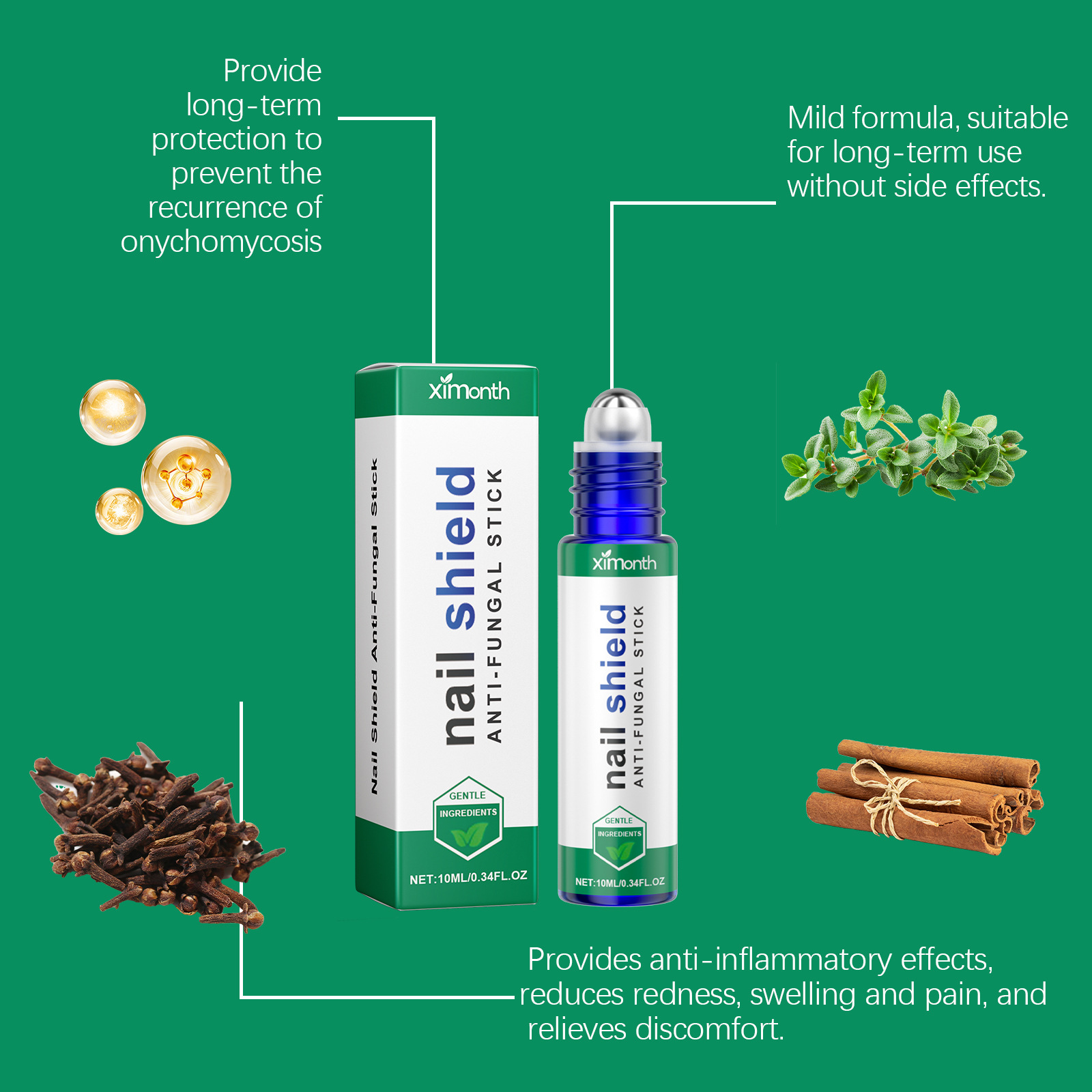 Provide long-term protection to prevent the recurrence of onychomycosis

Mild formula, suitable for long-term use without side effects.

ximonth

Nail Shield Anti-Fungal Stick

nail shield
ANTI-FUNGAL STICK

GENTLE
INGREDIENTS

NET:10ML/0.34FL.OZ

ximonth

nail shield
ANTI-FUNGAL STICK

GENTLE
INGREDIENTS

NET:10ML/0.34FL.OZ

Provides anti-inflammatory effects, reduces redness, swelling and pain, and relieves discomfort.