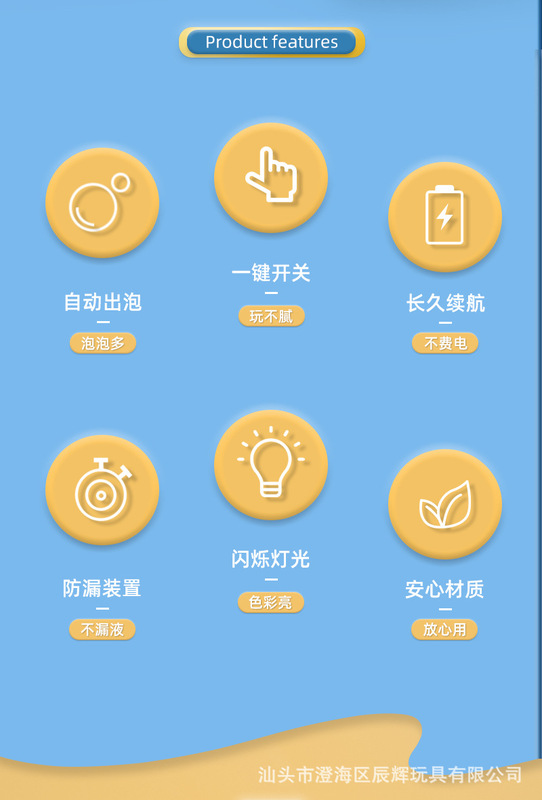 Product features

自动出泡
-
泡泡多

一键开关
-
玩不腻

长久续航
-
不费电

防漏装置
-
不漏液

闪烁灯光
-
色彩亮

安心材质
-
放心用

汕头市澄海区辰辉玩具有限公司