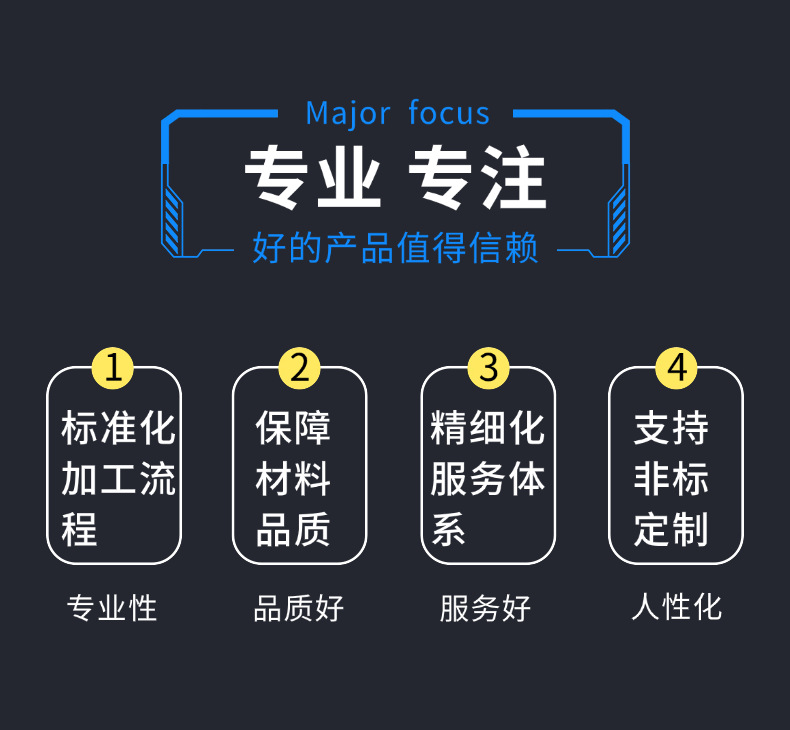 Major focus

专业 专注

好的产品值得信赖

1

标准化加工流程

专业性

2

保障材料品质

品质好

3

精细化服务体系

服务好

4

支持非标定制

人性化