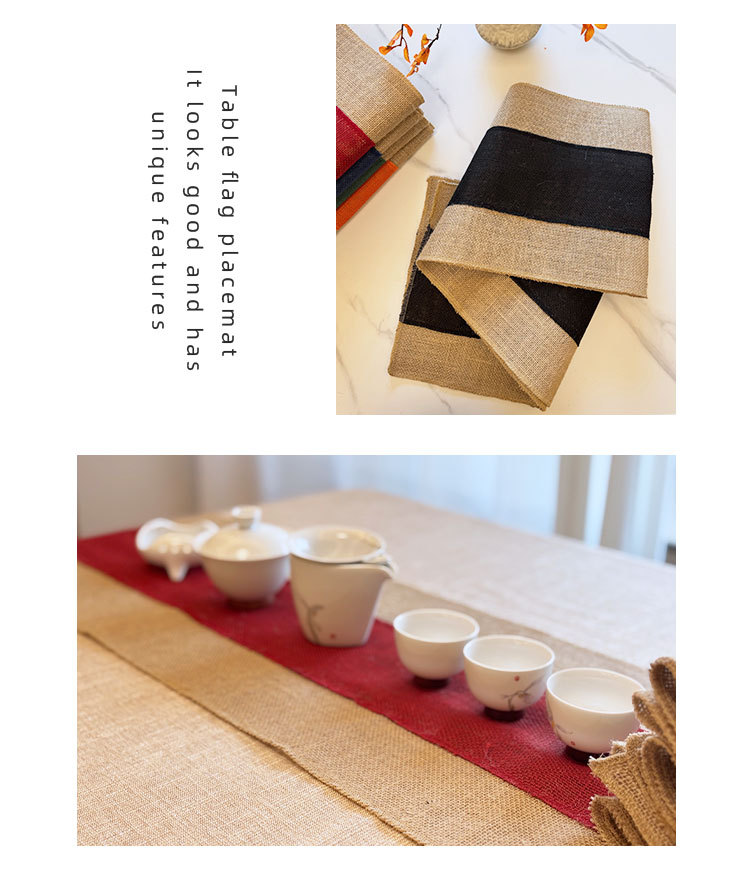 Table flag placemat
It looks good and has
unique features