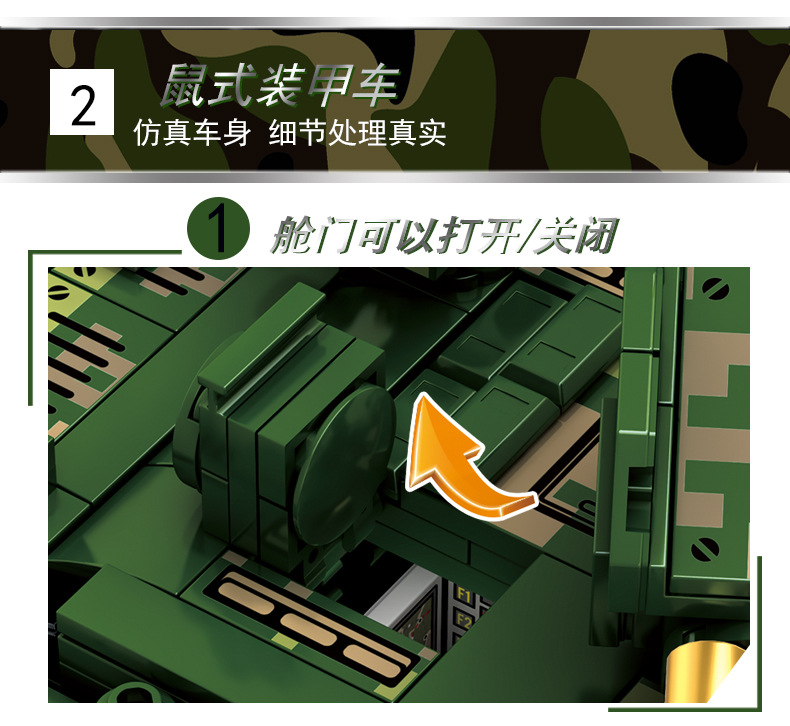 2 鼠式装甲车
仿真车身 细节处理真实

1 舱门可以打开/关闭

F1
F2