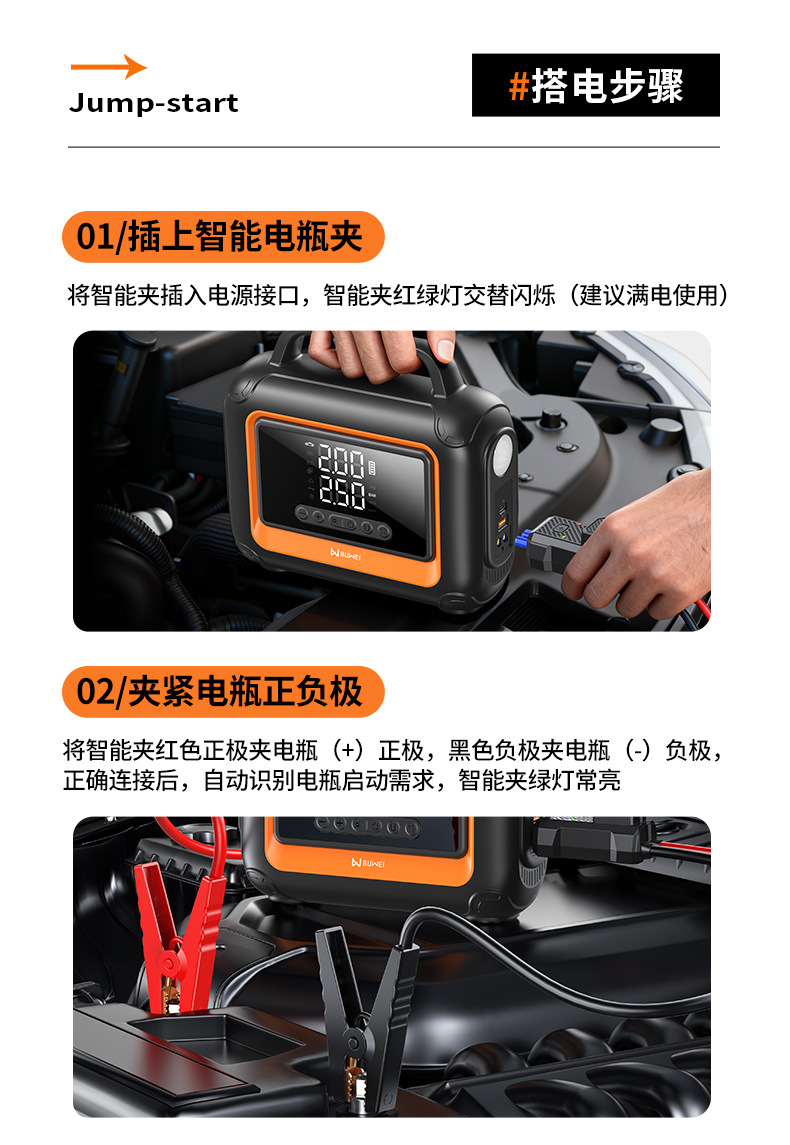 Jump-start

#搭电步骤

01/插上智能电瓶夹

将智能夹插入电源接口，智能夹红绿灯交替闪烁（建议满电使用）

200
250

BUWEI

02/夹紧电瓶正负极

将智能夹红色正极夹电瓶（+）正极，黑色负极夹电瓶（-）负极，正确连接后，自动识别电瓶启动需求，智能夹绿灯常亮

BUWEI