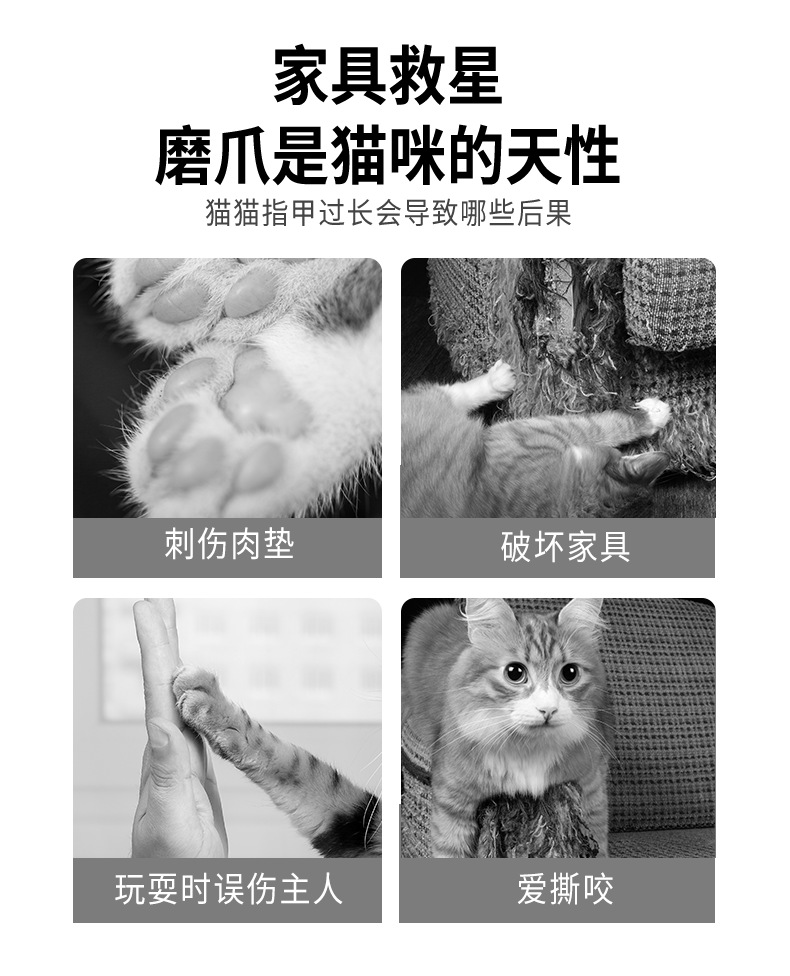 家具救星
磨爪是猫咪的天性

猫猫指甲过长会导致哪些后果

刺伤肉垫

破坏家具

玩耍时误伤主人

爱撕咬