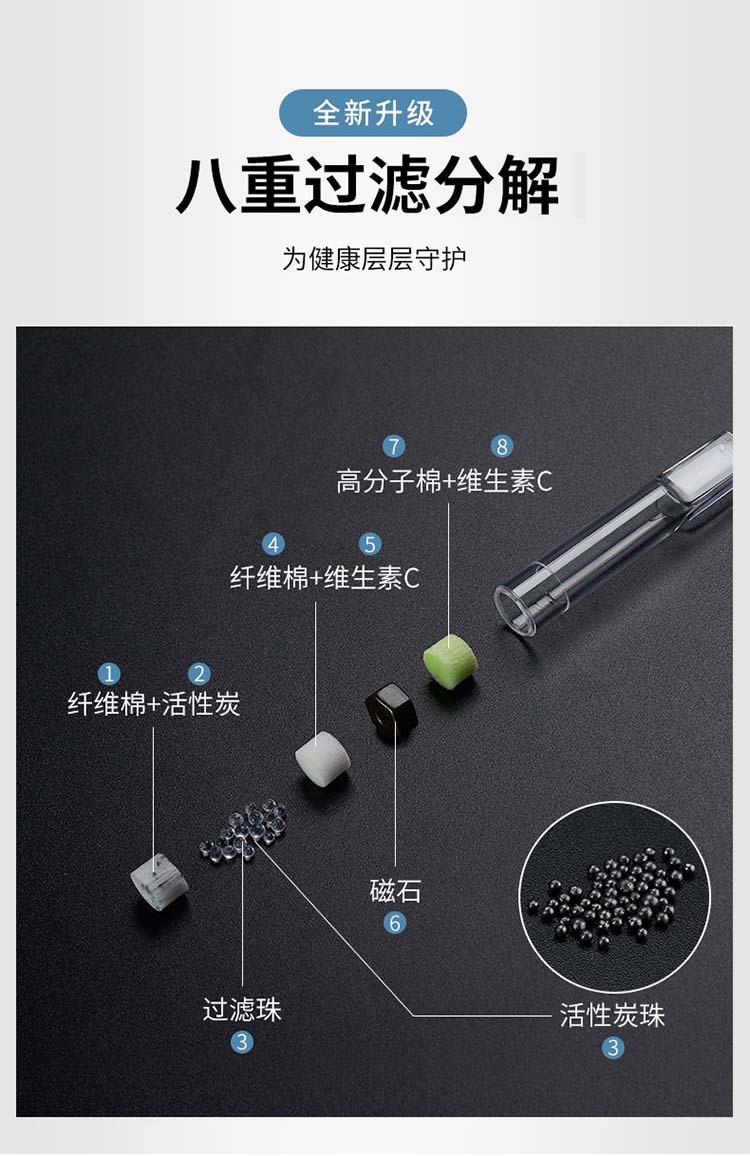 全新升级

八重过滤分解

为健康层层守护

7 8
高分子棉+维生素C

4 5
纤维棉+维生素C

1 2
纤维棉+活性炭

磁石
6

过滤珠
3

活性炭珠
3