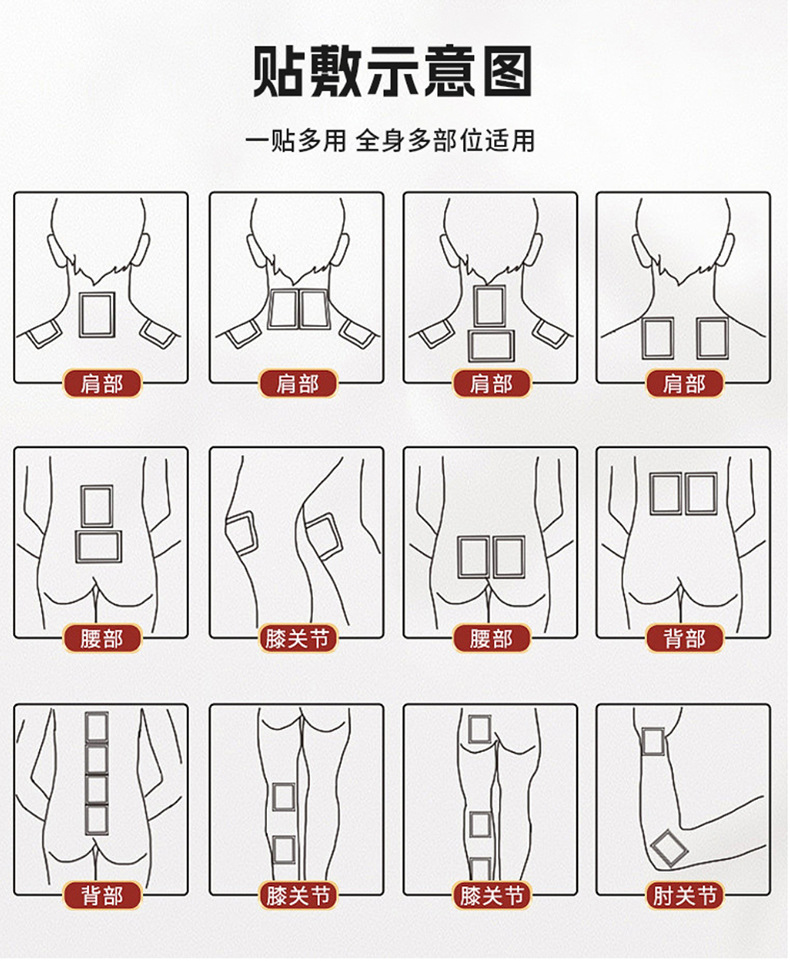 贴敷示意图

一贴多用 全身多部位适用

肩部

肩部

肩部

肩部

腰部

膝关节

腰部

背部

背部

膝关节

膝关节

肘关节