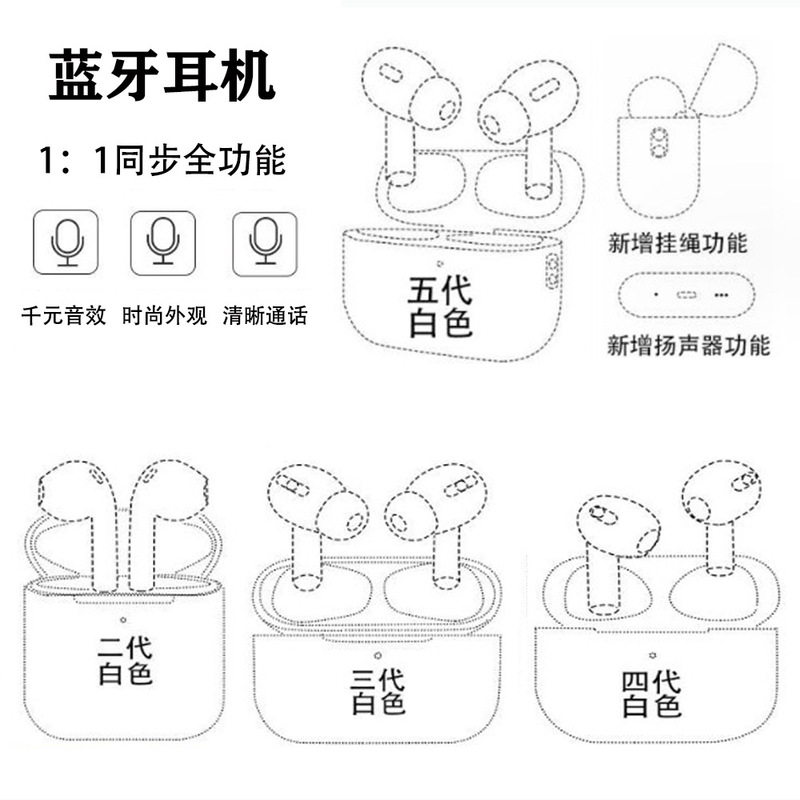 蓝牙耳机

1：1同步全功能

千元音效 时尚外观 清晰通话

五代
白色

新增挂绳功能

新增扬声器功能

二代
白色

三代
白色

四代
白色