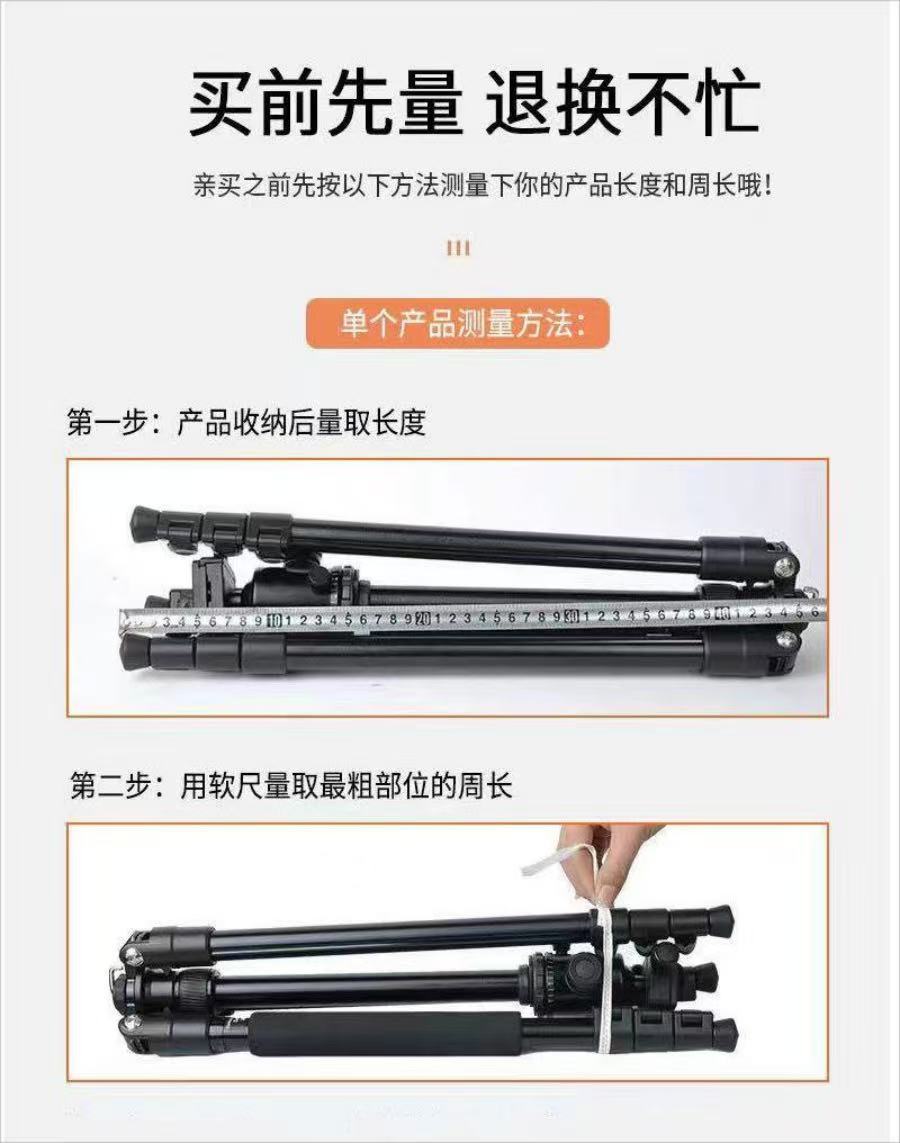 买前先量 退换不忙

亲买之前先按以下方法测量下你的产品长度和周长哦！

单个产品测量方法：

第一步：产品收纳后量取长度

3 4 5 6 7 8 9 10 1 2 3 4 5 6 7 8 9 20 1 2 3 4 5 6 7 8 9 30 1 2 3 4 5 6 7 8 9 40 1 2 3 4 5 6

第二步：用软尺量取最粗部位的周长