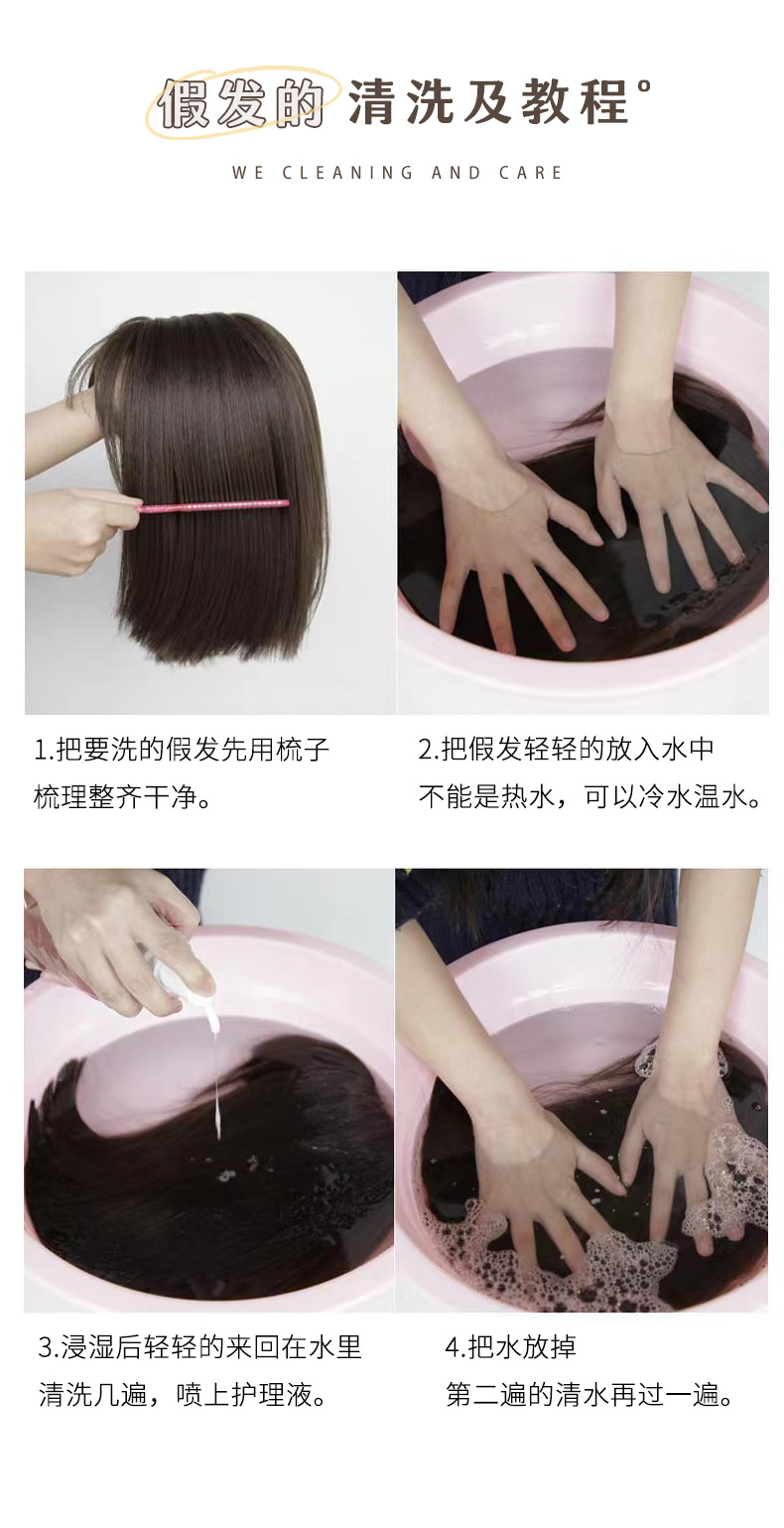 假发的 清洗及教程°

WE CLEANING AND CARE

1.把要洗的假发先用梳子梳理整齐干净。

2.把假发轻轻的放入水中不能是热水，可以冷水温水。

3.浸湿后轻轻的来回在水里清洗几遍，喷上护理液。

4.把水放掉第二遍的清水再过一遍。