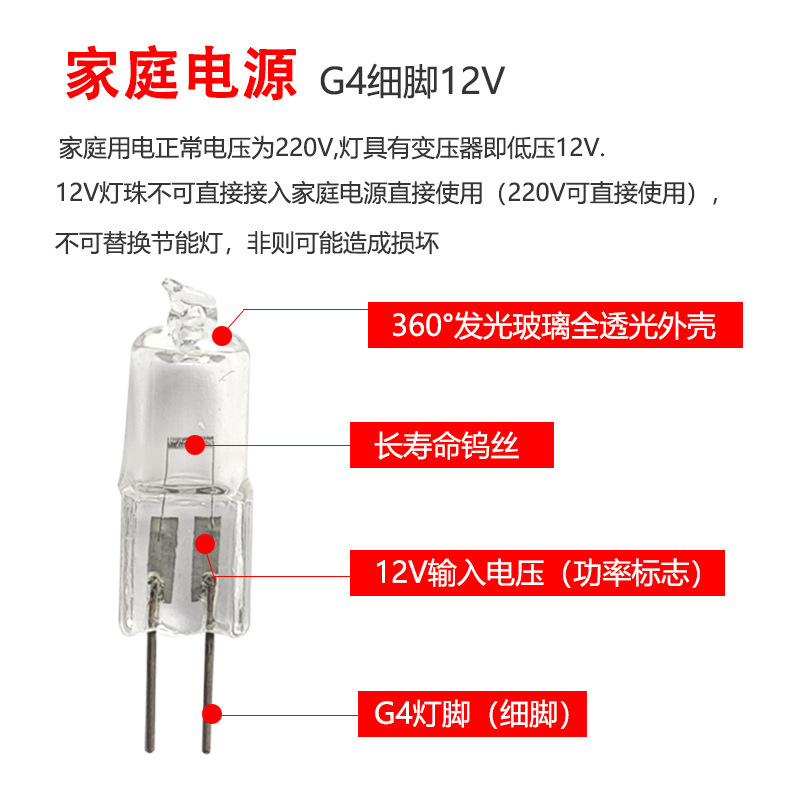 家庭电源 G4细脚12V

家庭用电正常电压为220V,灯具有变压器即低压12V.
12V灯珠不可直接接入家庭电源直接使用（220V可直接使用），
不可替换节能灯，非则可能造成损坏

360°发光玻璃全透光外壳

长寿命钨丝

12V输入电压（功率标志）

G4灯脚（细脚）