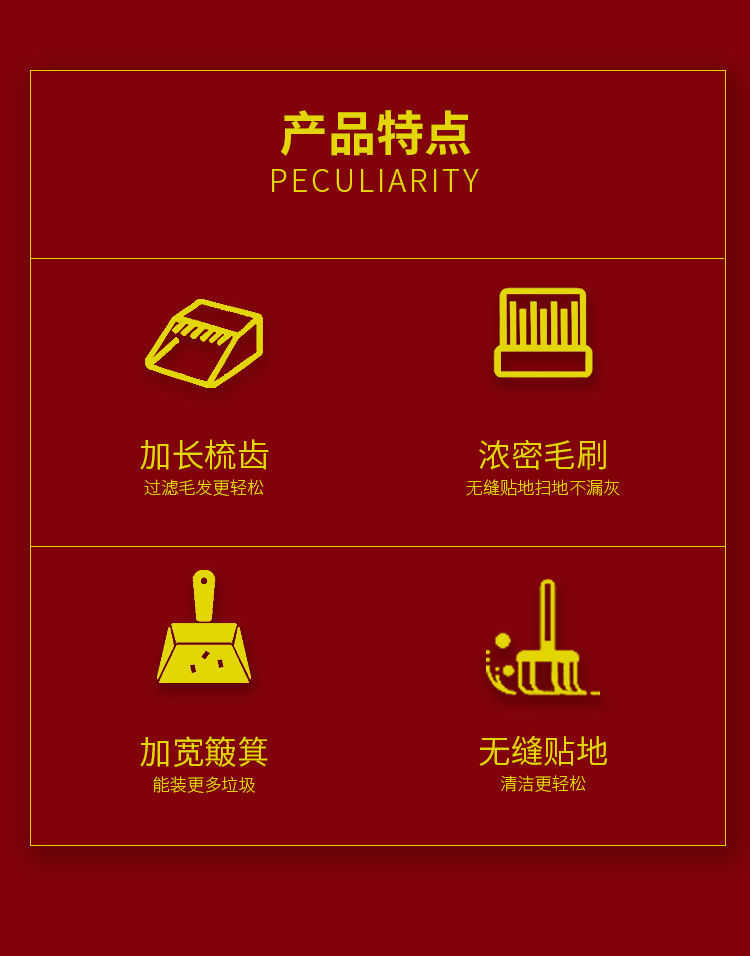 产品特点
PECULIARITY

加长梳齿
过滤毛发更轻松

浓密毛刷
无缝贴地扫地不漏灰

加宽簸箕
能装更多垃圾

无缝贴地
清洁更轻松