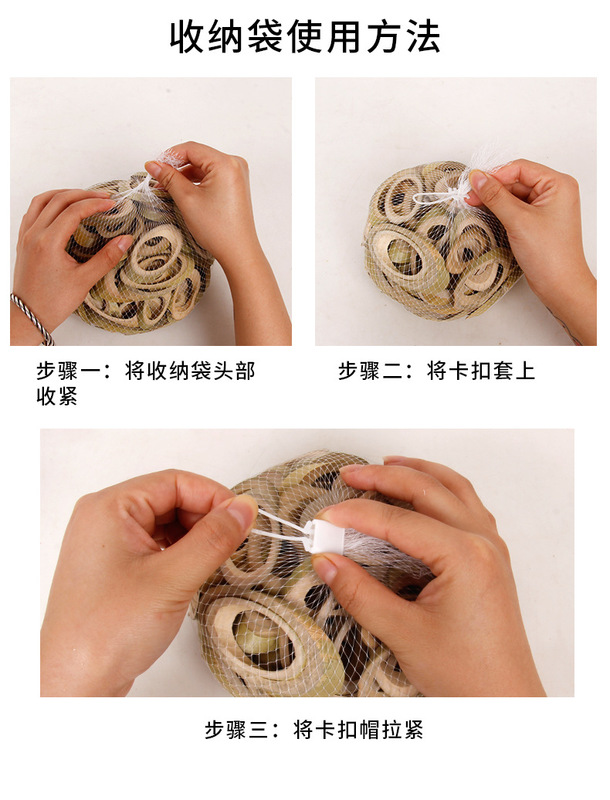 收纳袋使用方法

步骤一：将收纳袋头部收紧

步骤二：将卡扣套上

步骤三：将卡扣帽拉紧