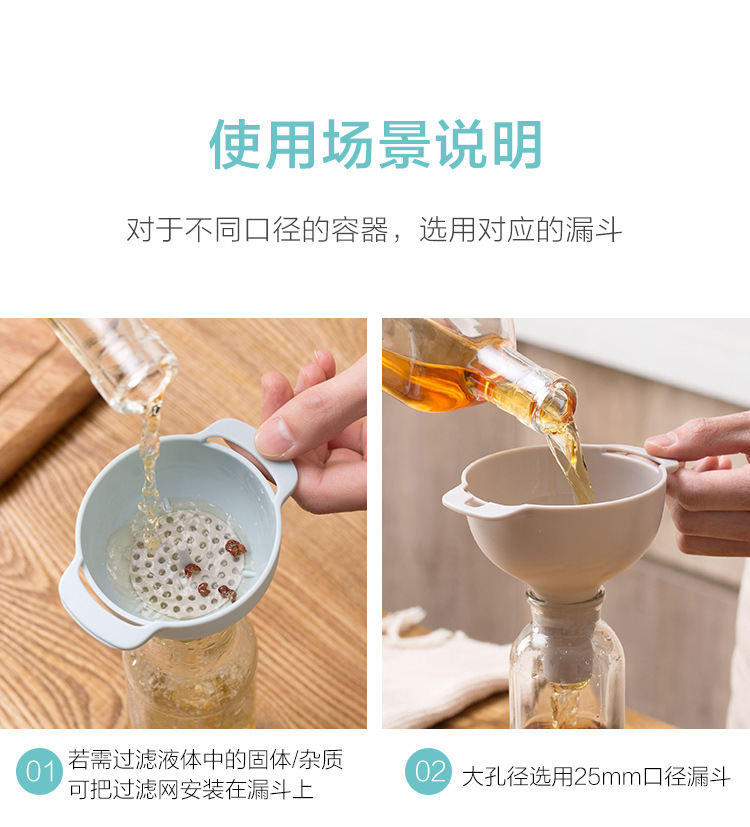 使用场景说明

对于不同口径的容器，选用对应的漏斗

01 若需过滤液体中的固体/杂质
可把过滤网安装在漏斗上

02 大孔径选用25mm口径漏斗