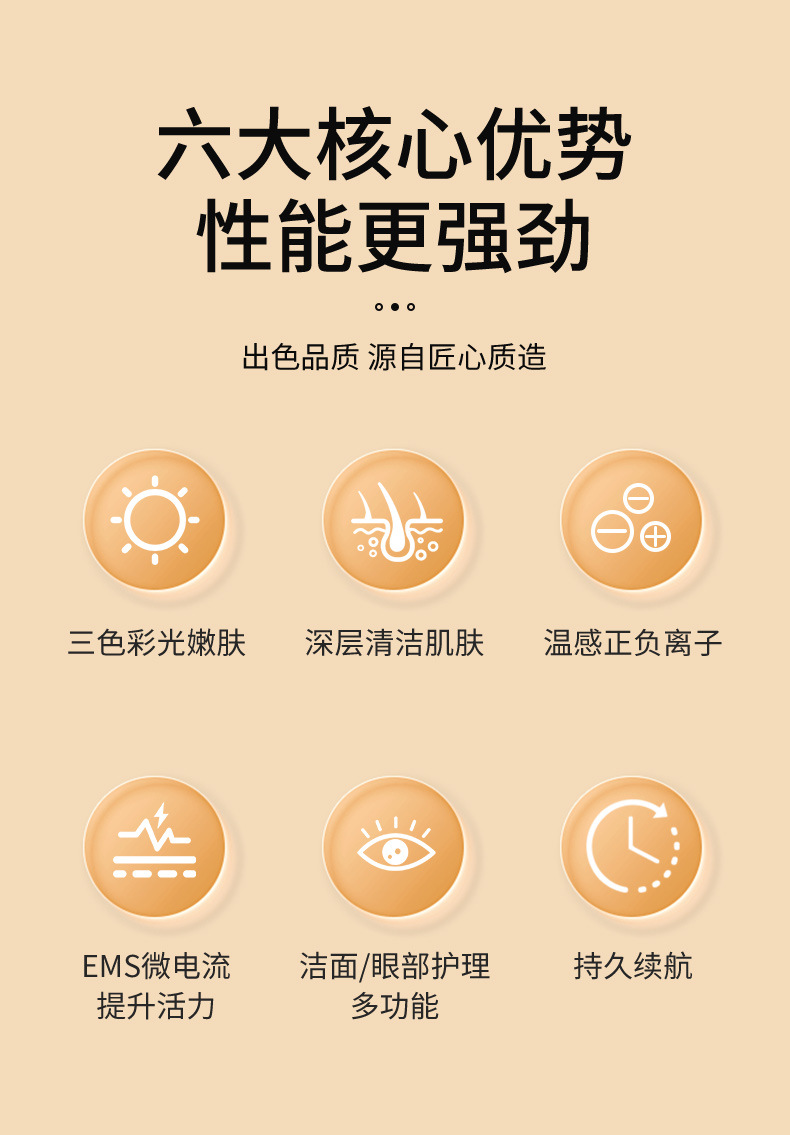 六大核心优势
性能更强劲

出色品质 源自匠心质造

三色彩光嫩肤

深层清洁肌肤

温感正负离子

EMS微电流
提升活力

洁面/眼部护理
多功能

持久续航