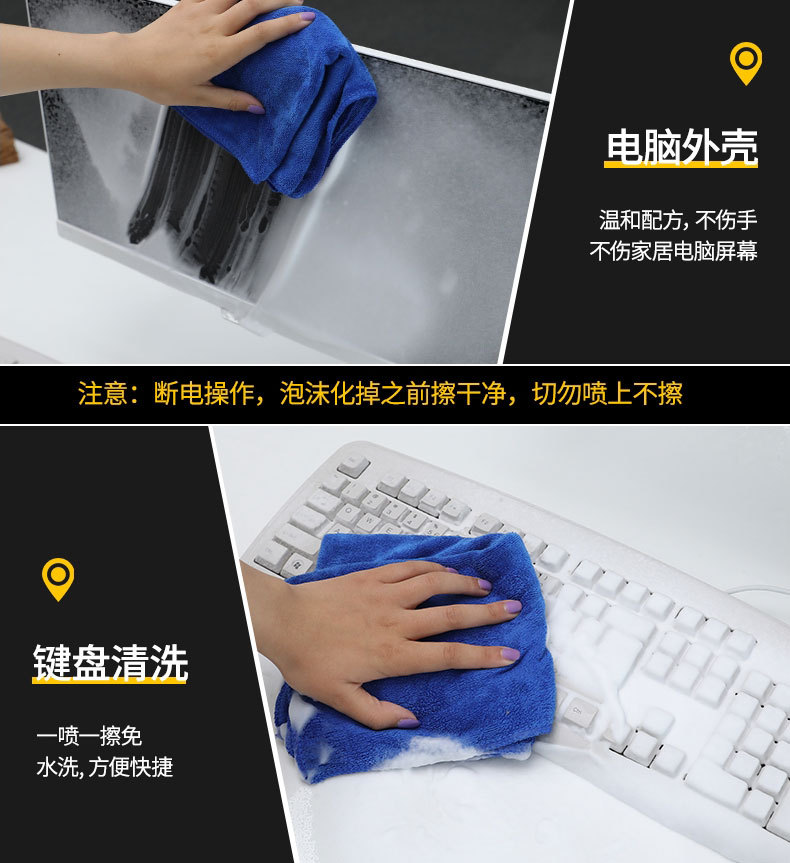 电脑外壳

温和配方, 不伤手
不伤家居电脑屏幕

注意：断电操作，泡沫化掉之前擦干净，切勿喷上不擦

键盘清洗

一喷一擦免
水洗, 方便快捷