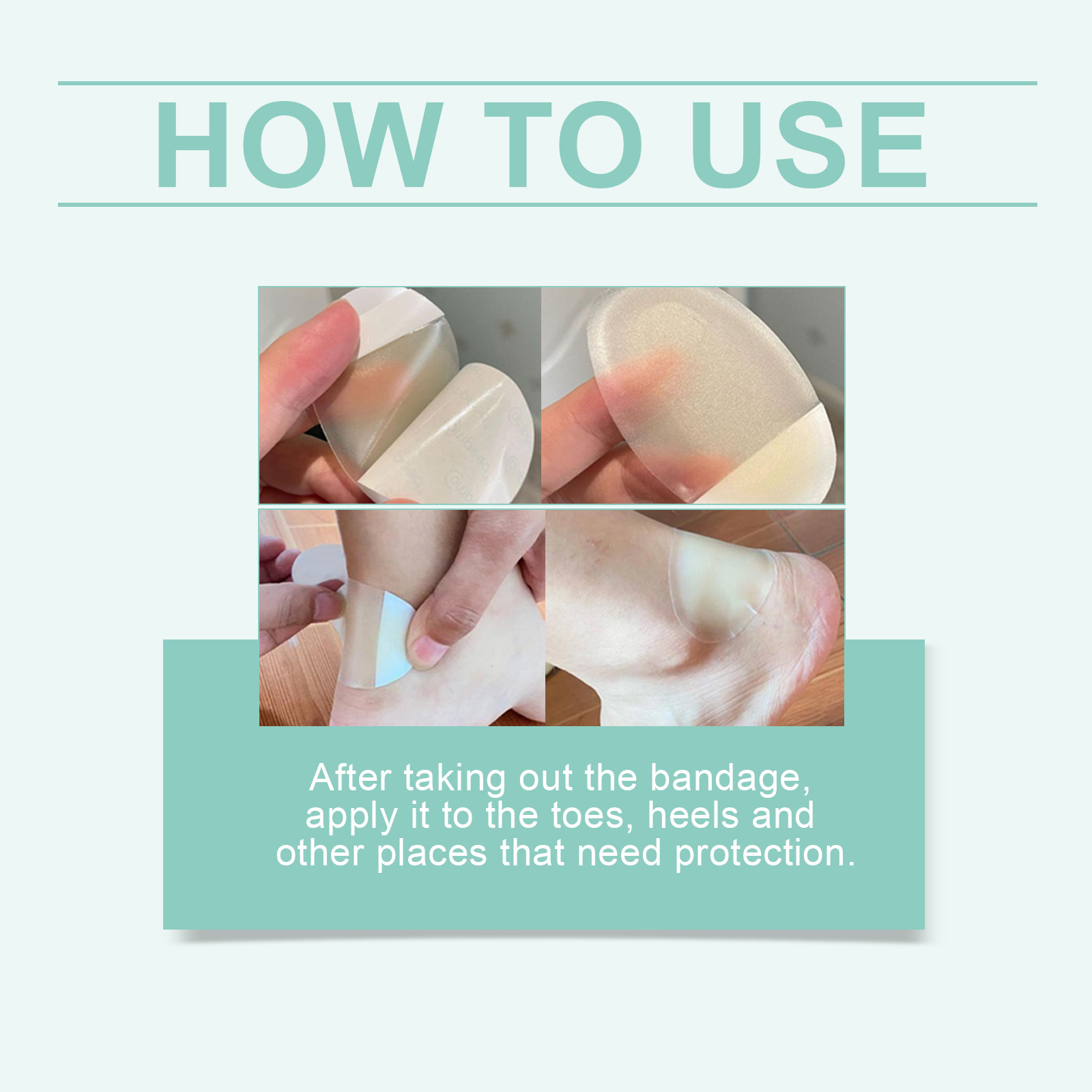 HOW TO USE

After taking out the bandage, apply it to the toes, heels and other places that need protection.