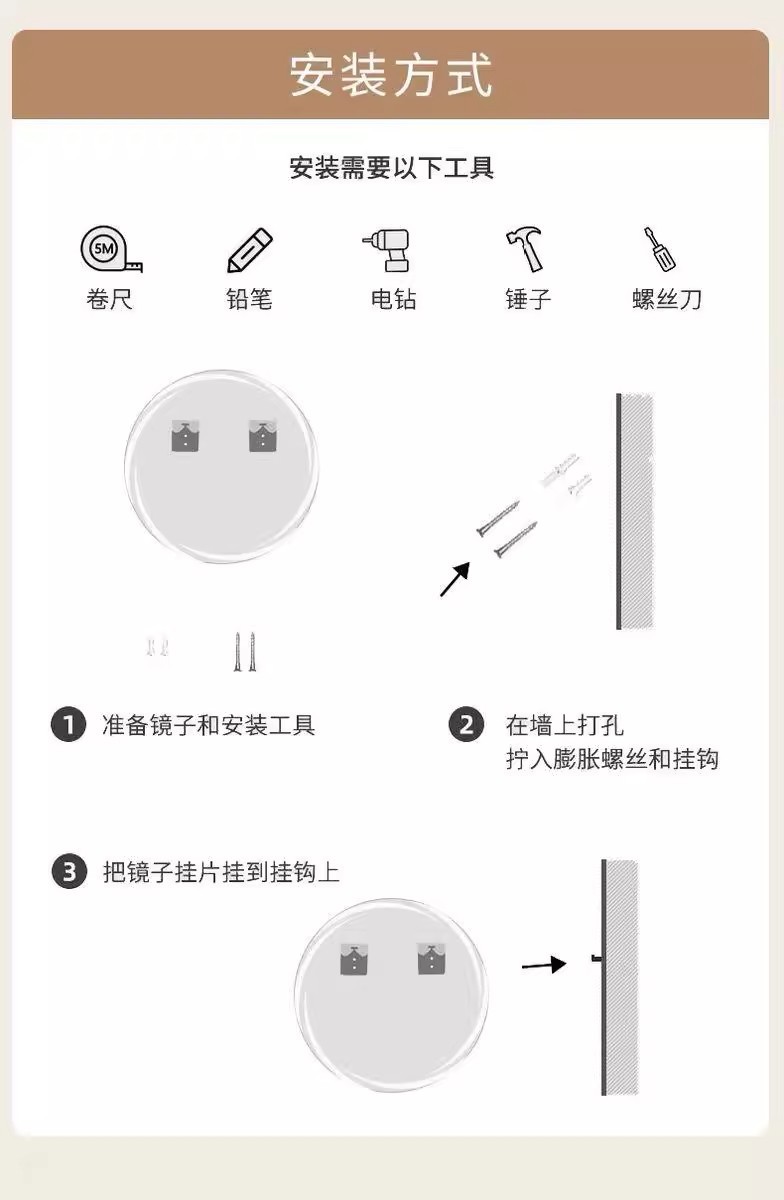 安装方式

安装需要以下工具

5M

卷尺

铅笔

电钻

锤子

螺丝刀

1 准备镜子和安装工具

2 在墙上打孔
拧入膨胀螺丝和挂钩

3 把镜子挂片挂到挂钩上