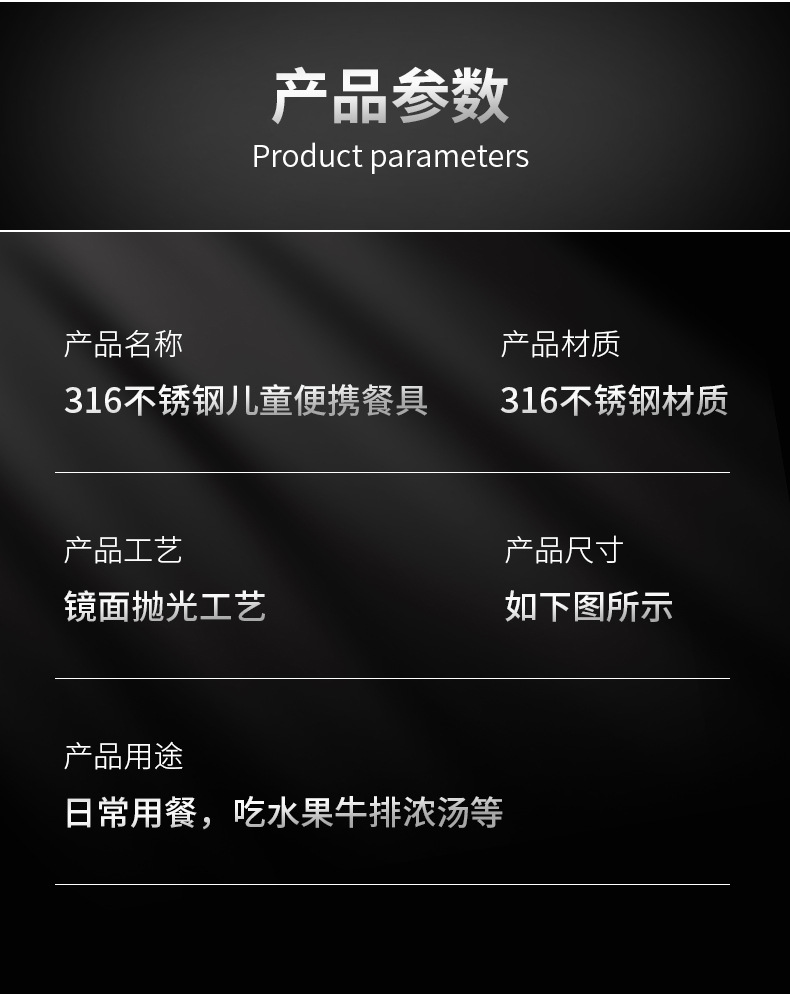 产品参数
Product parameters

产品名称
316不锈钢儿童便携餐具

产品材质
316不锈钢材质

产品工艺
镜面抛光工艺

产品尺寸
如下图所示

产品用途
日常用餐，吃水果牛排浓汤等