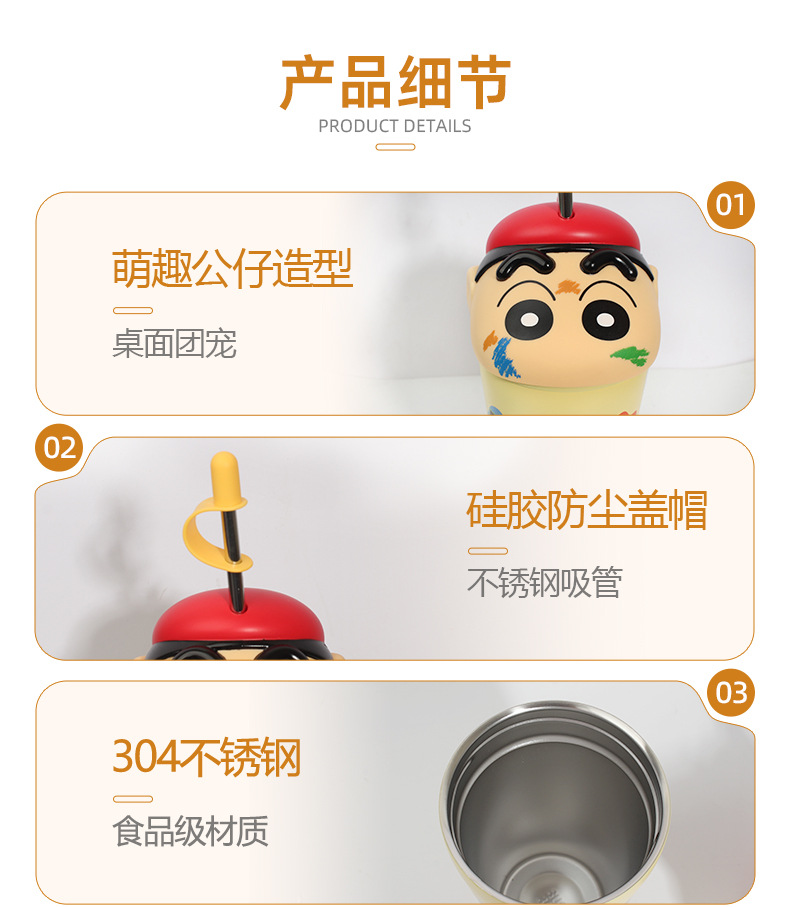 产品细节
PRODUCT DETAILS

01
萌趣公仔造型
桌面团宠

02
硅胶防尘盖帽
不锈钢吸管

03
304不锈钢
食品级材质