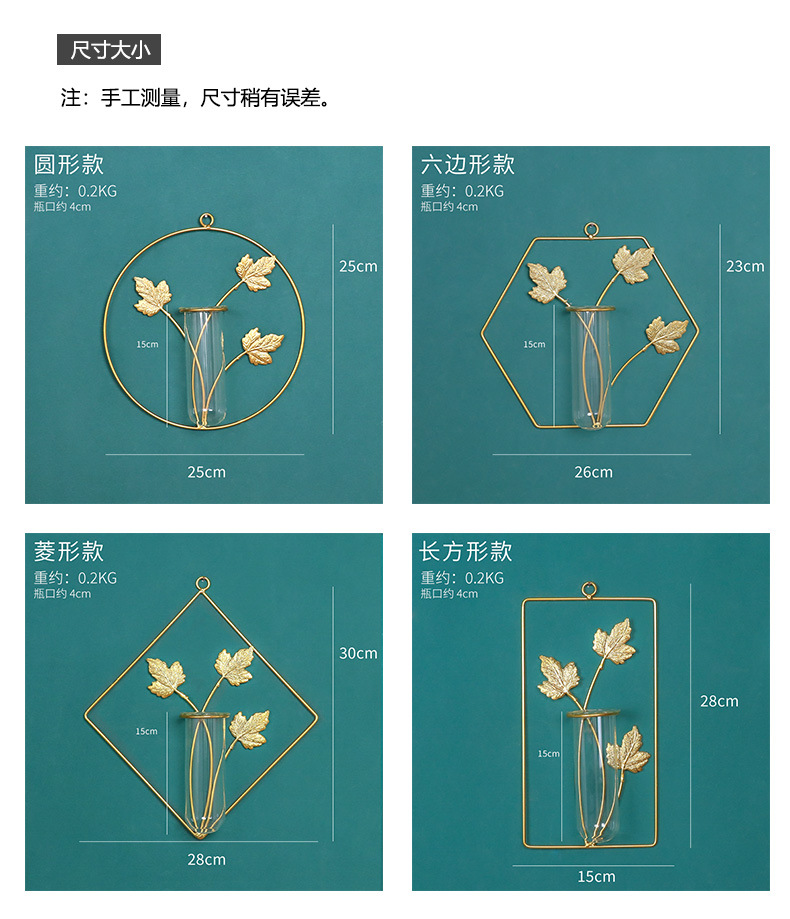 尺寸大小

注：手工测量，尺寸稍有误差。

圆形款
重约：0.2KG
瓶口约 4cm
25cm
15cm
25cm

六边形款
重约：0.2KG
瓶口约 4cm
23cm
15cm
26cm

菱形款
重约：0.2KG
瓶口约 4cm
30cm
15cm
28cm

长方形款
重约：0.2KG
瓶口约 4cm
28cm
15cm
15cm