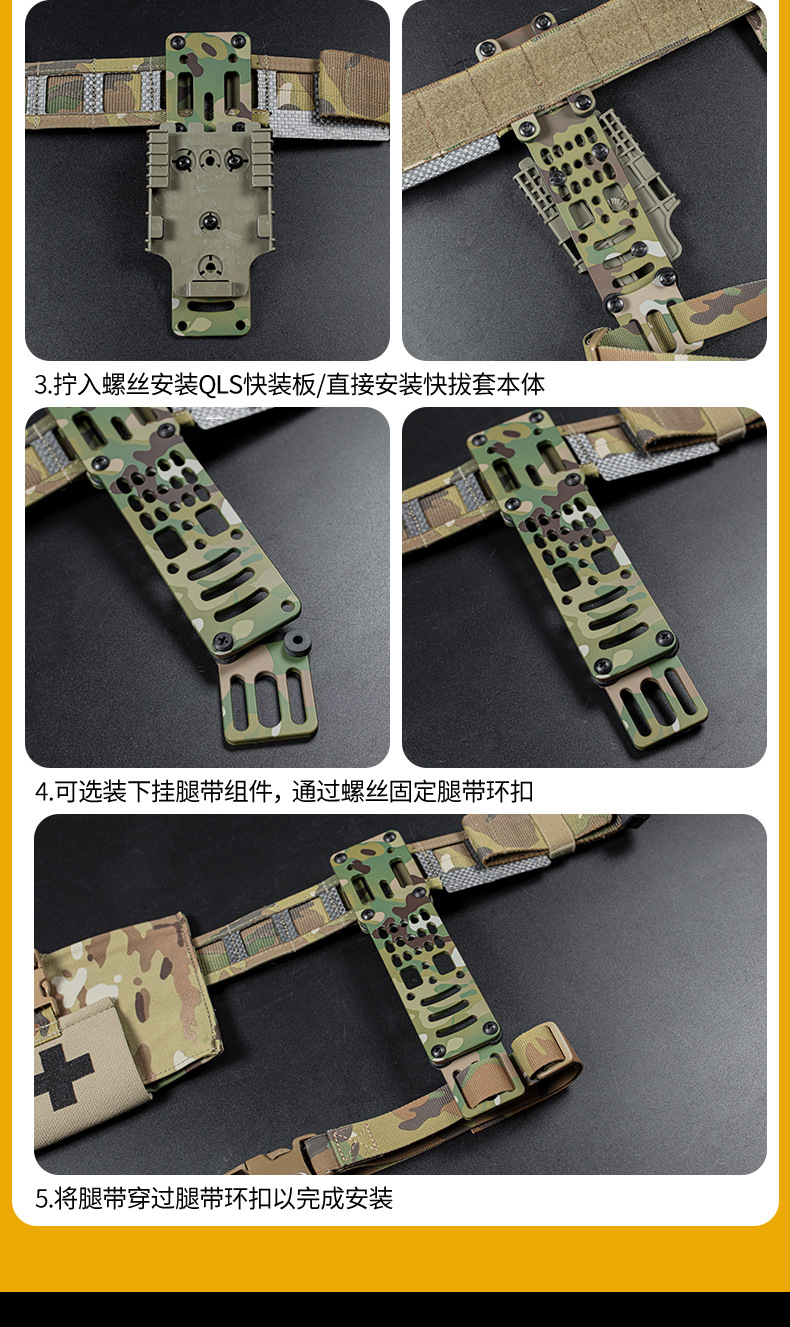 3.拧入螺丝安装QLS快装板/直接安装快拔套本体

4.可选装下挂腿带组件，通过螺丝固定腿带环扣

5.将腿带穿过腿带环扣以完成安装