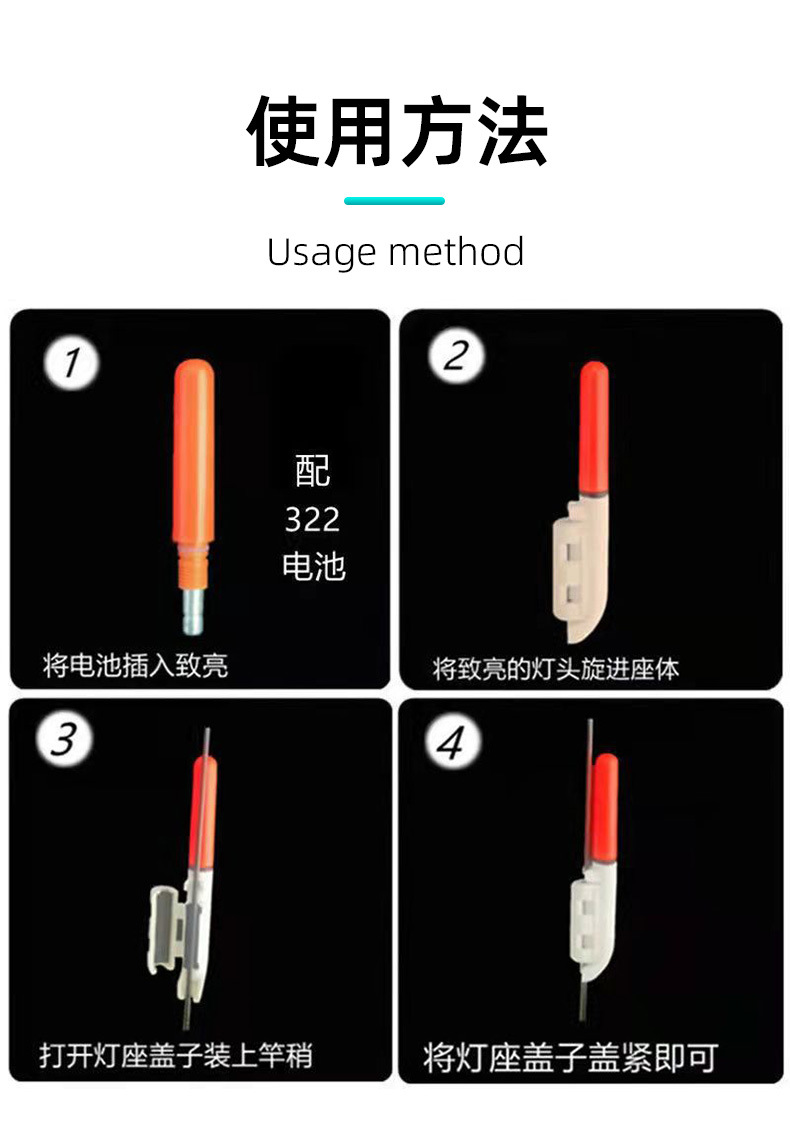 使用方法

Usage method

1

配
322
电池

将电池插入致亮

2

将致亮的灯头旋进座体

3

打开灯座盖子装上竿稍

4

将灯座盖子盖紧即可