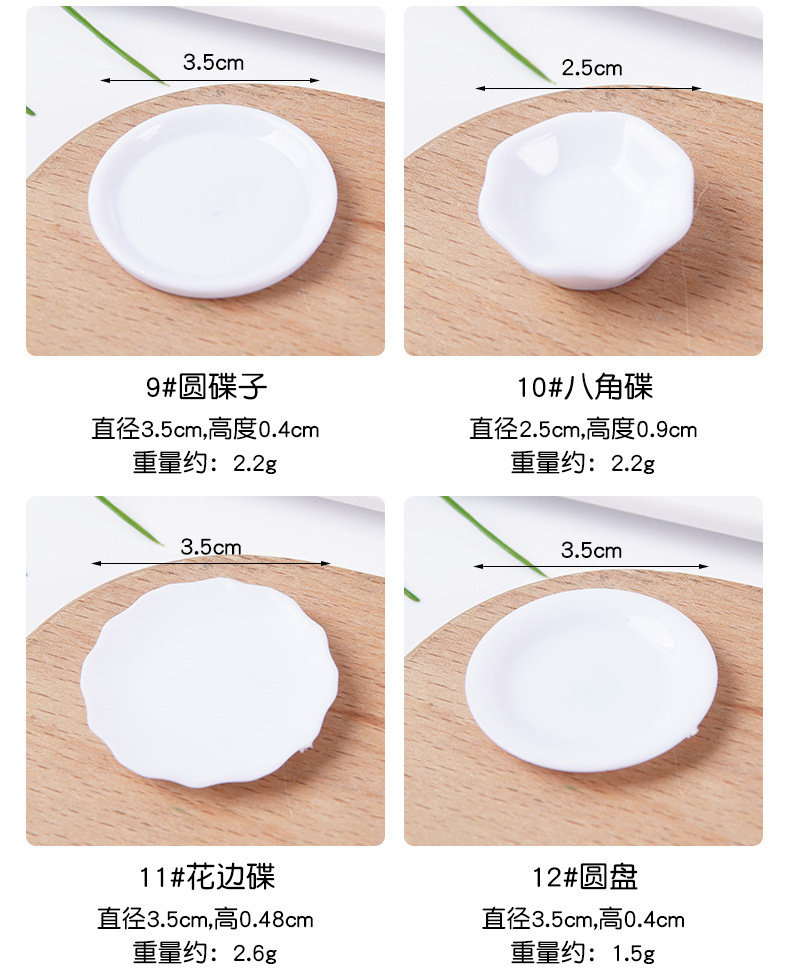 3.5cm

9#圆碟子
直径3.5cm,高度0.4cm
重量约：2.2g

2.5cm

10#八角碟
直径2.5cm,高度0.9cm
重量约：2.2g

3.5cm

11#花边碟
直径3.5cm,高0.48cm
重量约：2.6g

3.5cm

12#圆盘
直径3.5cm,高0.4cm
重量约：1.5g