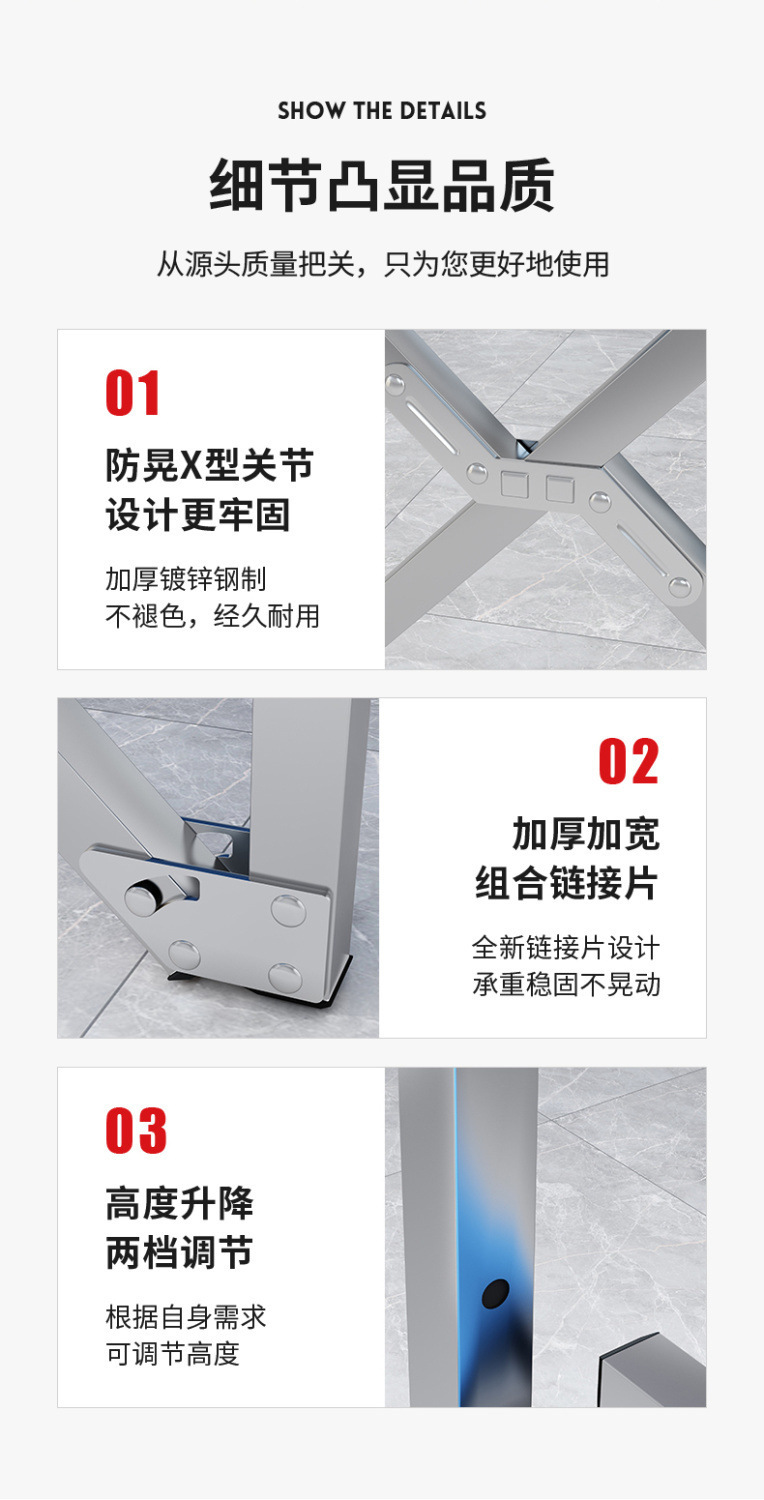 SHOW THE DETAILS

细节凸显品质

从源头质量把关，只为您更好地使用

01

防晃X型关节
设计更牢固

加厚镀锌钢制
不褪色，经久耐用

02

加厚加宽
组合链接片

全新链接片设计
承重稳固不晃动

03

高度升降
两档调节

根据自身需求
可调节高度