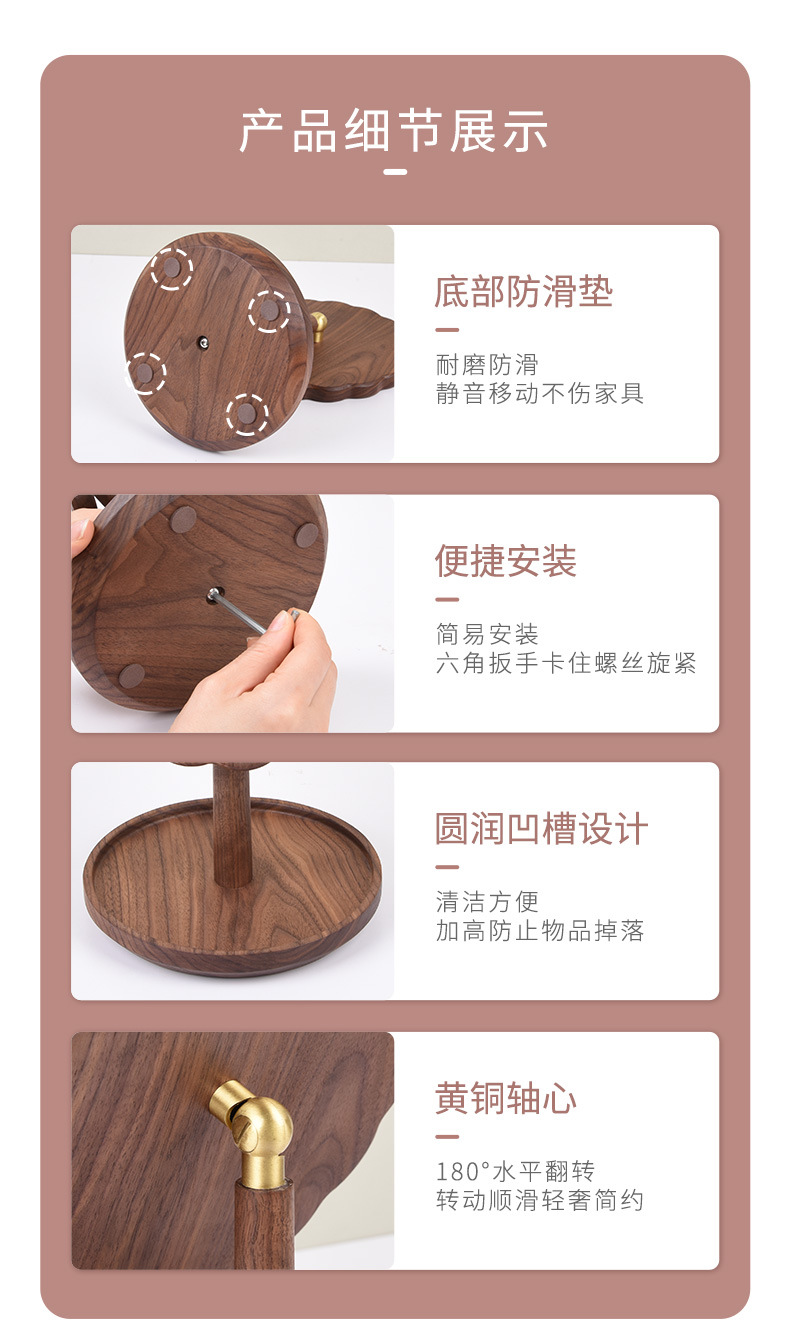 产品细节展示

底部防滑垫

耐磨防滑
静音移动不伤家具

便捷安装

简易安装
六角扳手卡住螺丝旋紧

圆润凹槽设计

清洁方便
加高防止物品掉落

黄铜轴心

180°水平翻转
转动顺滑轻奢简约