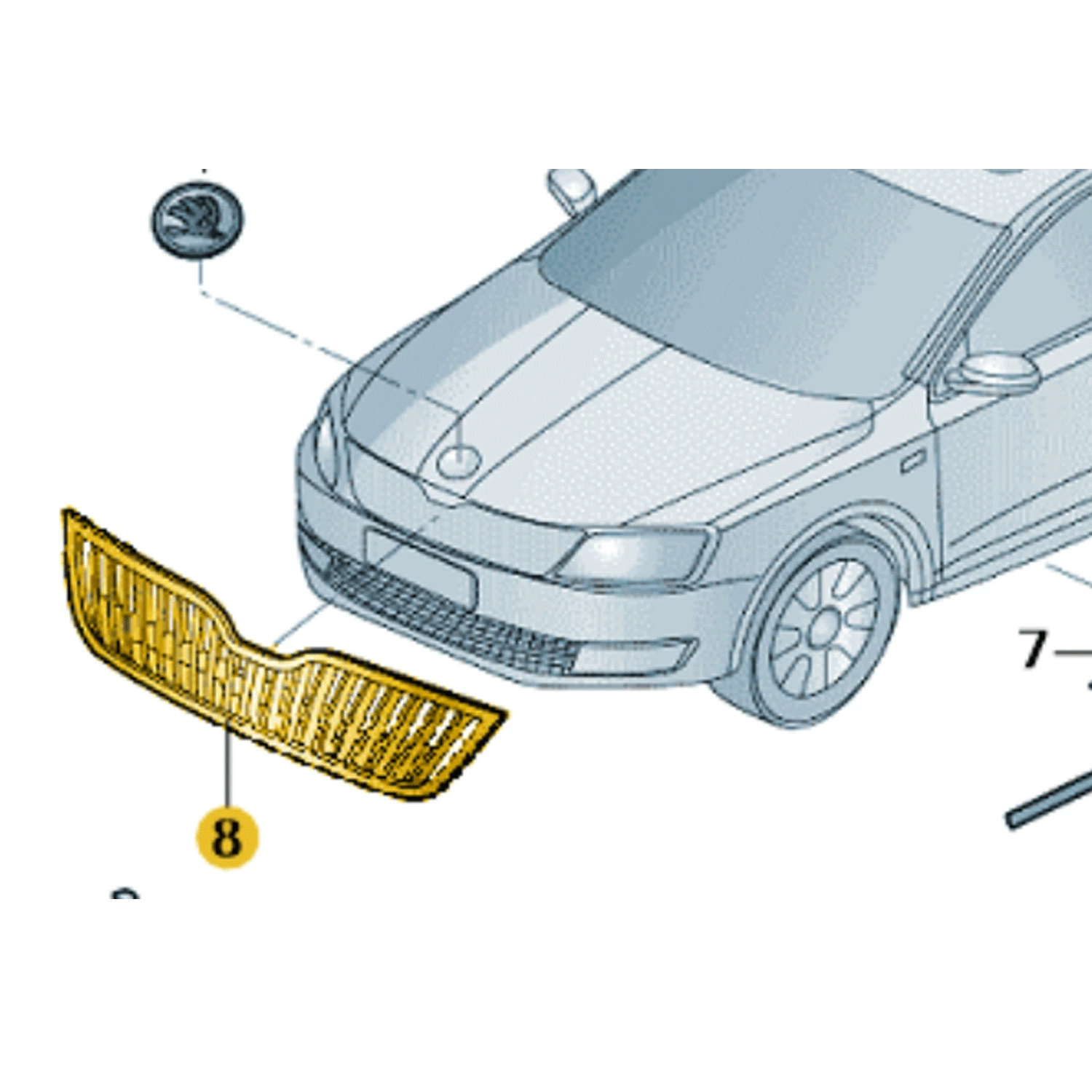 7
8