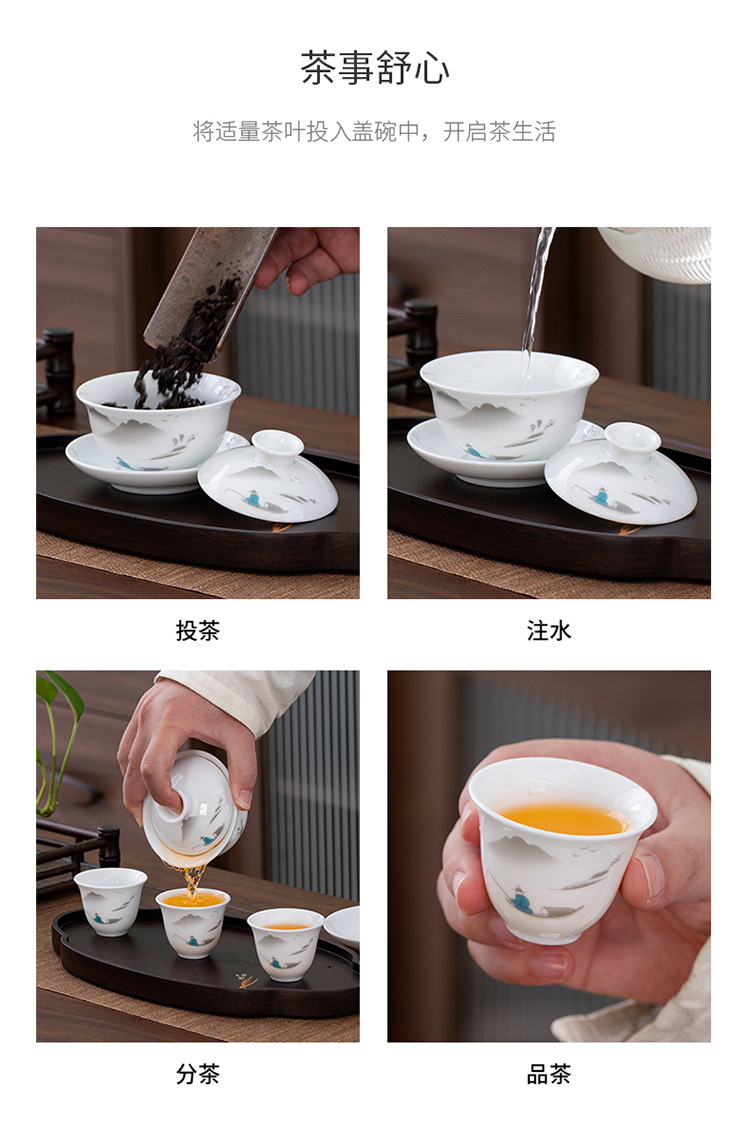 茶事舒心

将适量茶叶投入盖碗中，开启茶生活

投茶

注水

分茶

品茶