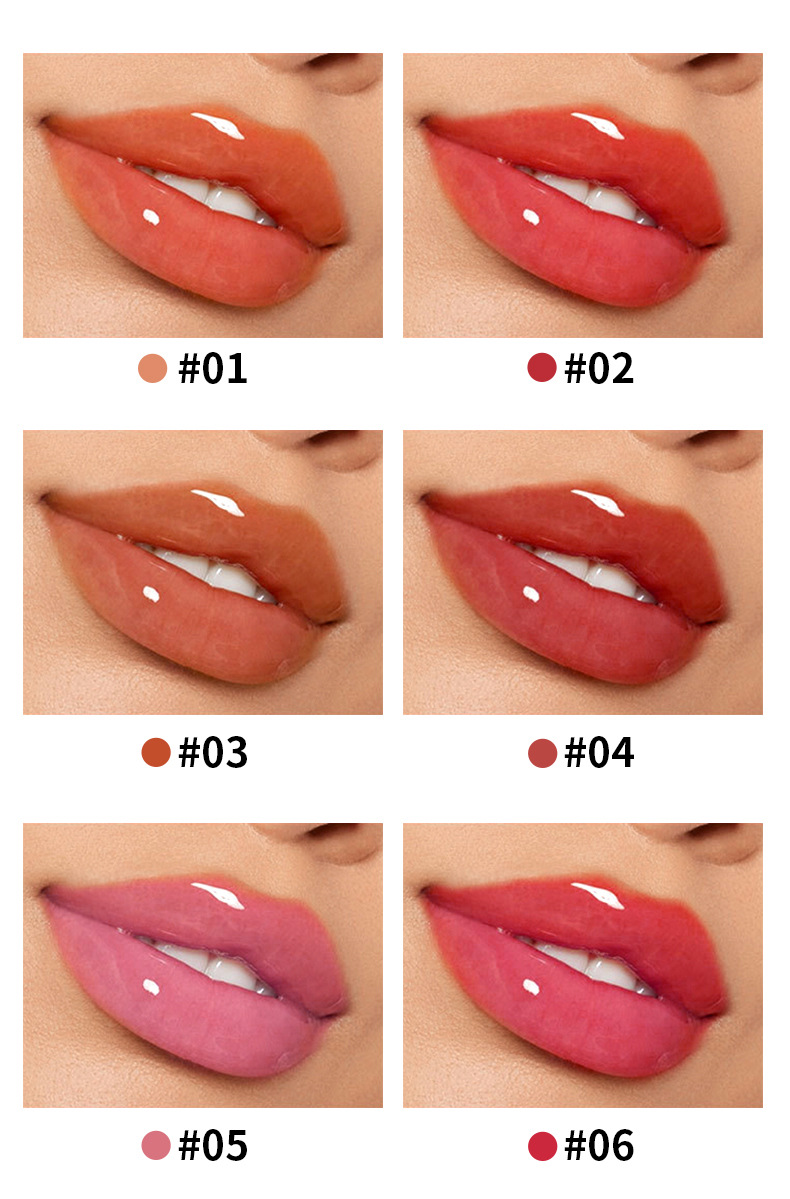 #01

#02

#03

#04

#05

#06