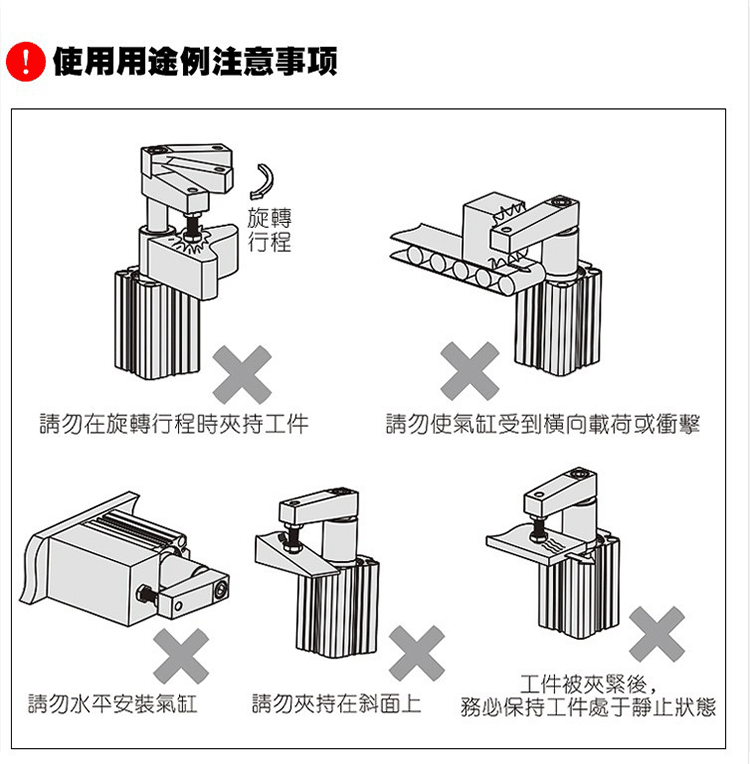 ! 使用用途例注意事项

旋轉行程

請勿在旋轉行程時夾持工件

請勿使氣缸受到橫向載荷或衝擊

請勿水平安裝氣缸

請勿夾持在斜面上

工件被夾緊後，務必保持工件處于靜止狀態