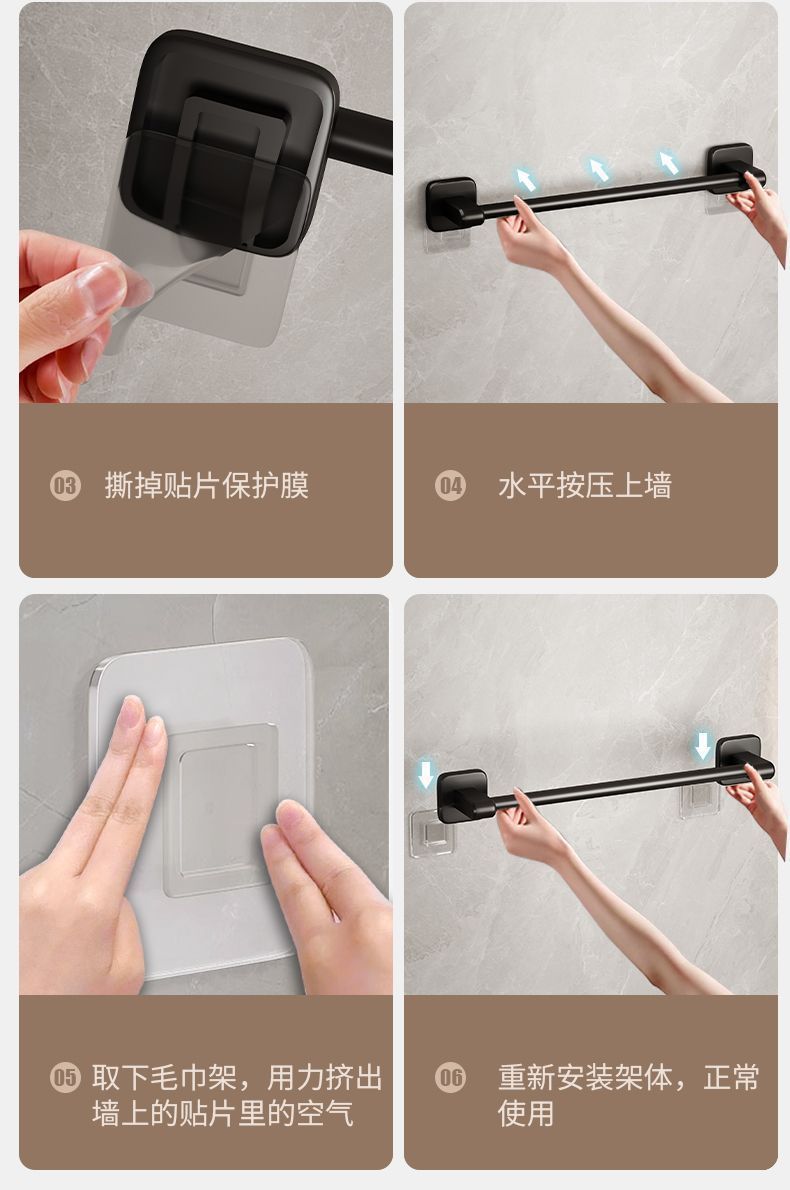 03 撕掉贴片保护膜

04 水平按压上墙

05 取下毛巾架，用力挤出墙上的贴片里的空气

06 重新安装架体，正常使用