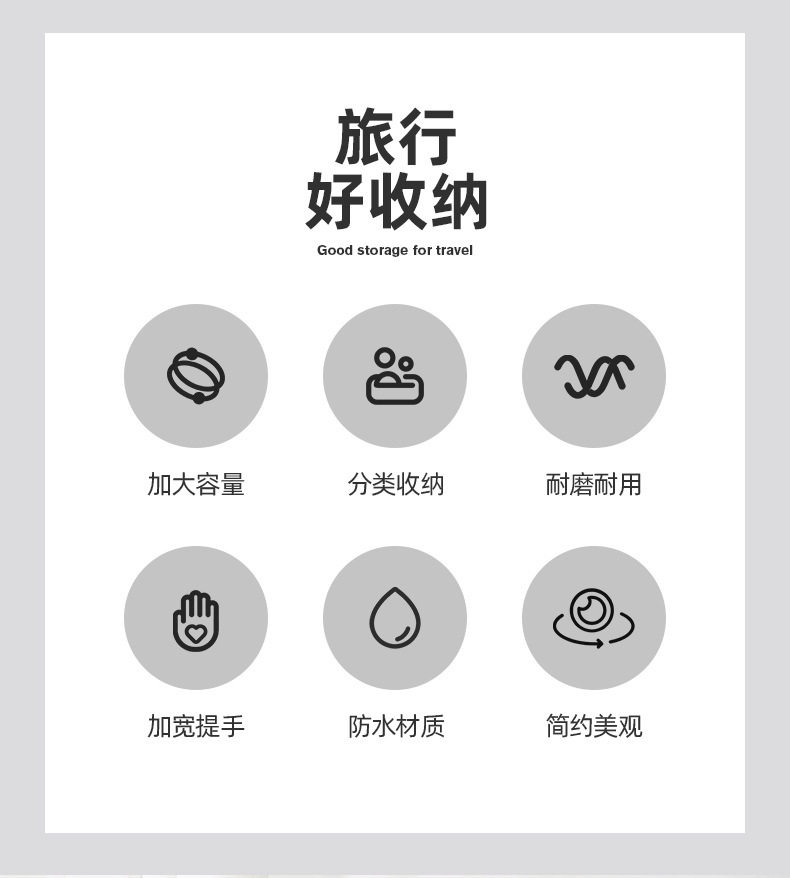 旅行
好收纳
Good storage for travel

加大容量

分类收纳

耐磨耐用

加宽提手

防水材质

简约美观