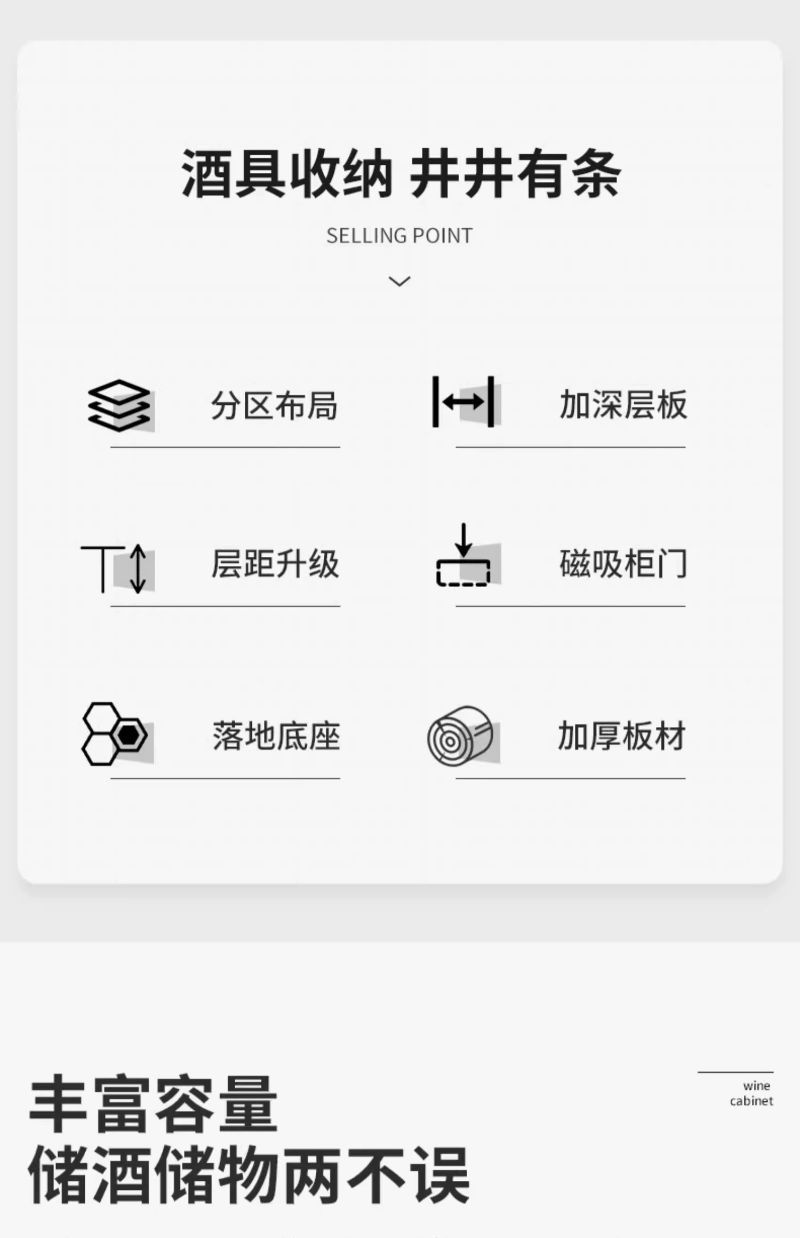 酒具收纳 井井有条

SELLING POINT

分区布局

加深层板

层距升级

磁吸柜门

落地底座

加厚板材

丰富容量
储酒储物两不误

wine
cabinet