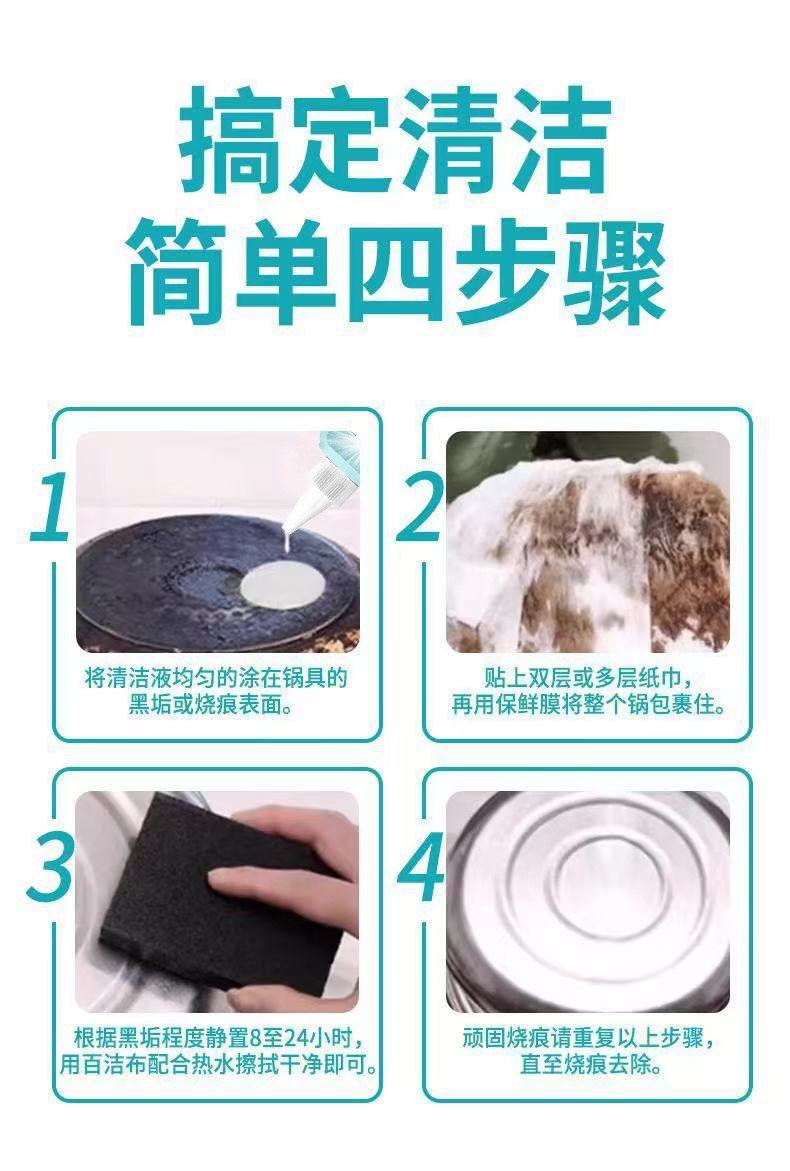 搞定清洁
简单四步骤

1

将清洁液均匀的涂在锅具的黑垢或烧痕表面。

2

贴上双层或多层纸巾，再用保鲜膜将整个锅包裹住。

3

根据黑垢程度静置8至24小时，用百洁布配合热水擦拭干净即可。

4

顽固烧痕请重复以上步骤，直至烧痕去除。