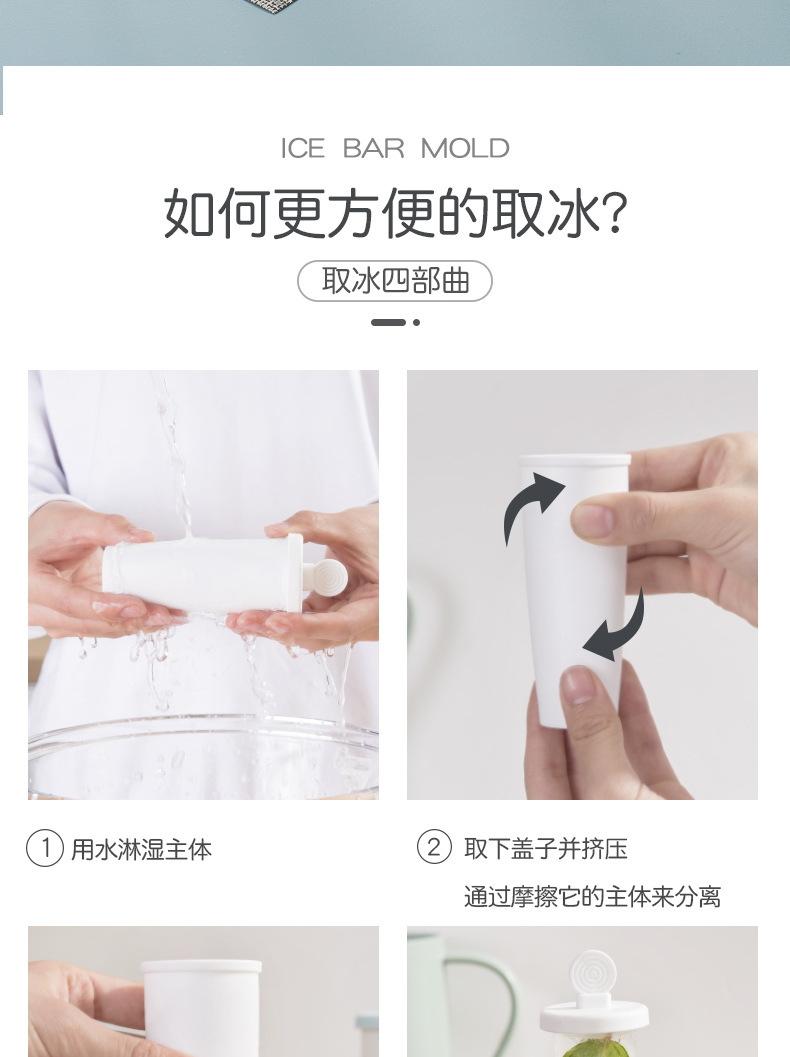 ICE BAR MOLD

如何更方便的取冰?

取冰四部曲

1 用水淋湿主体

2 取下盖子并挤压
通过摩擦它的主体来分离