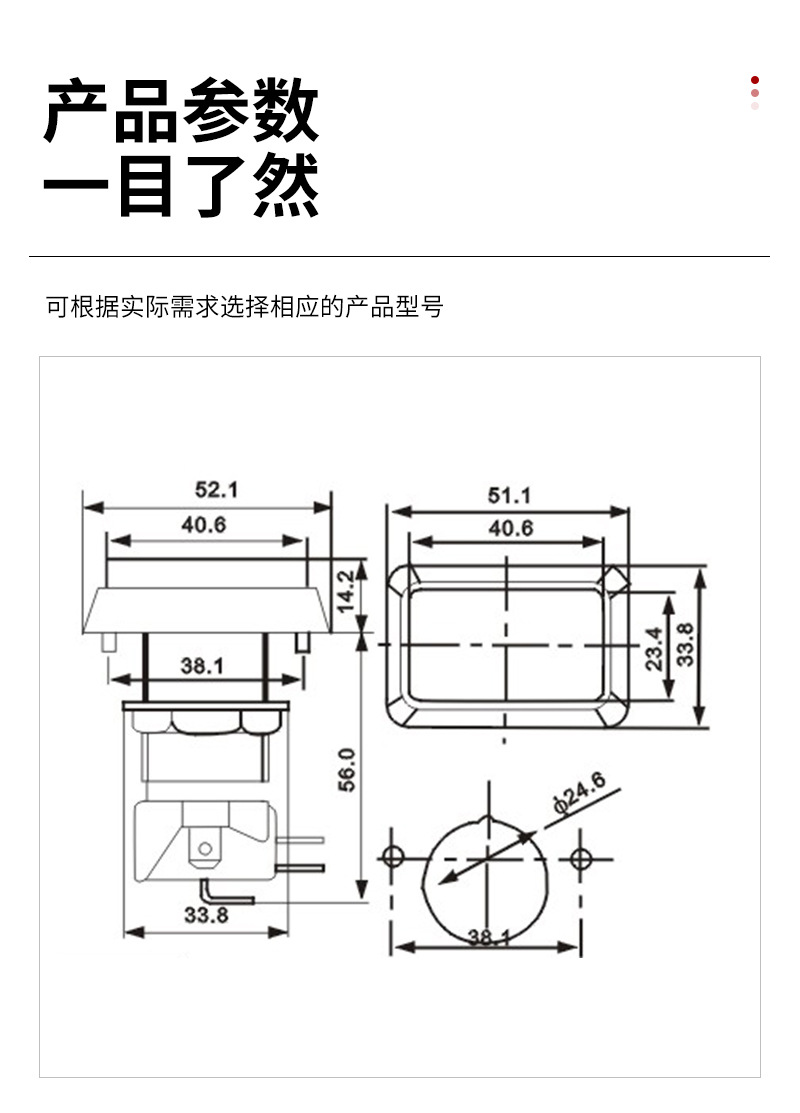 产品参数
一目了然

可根据实际需求选择相应的产品型号

52.1
40.6
14.2
38.1
56.0
33.8
51.1
40.6
23.4
33.8
ϕ24.6
38.1