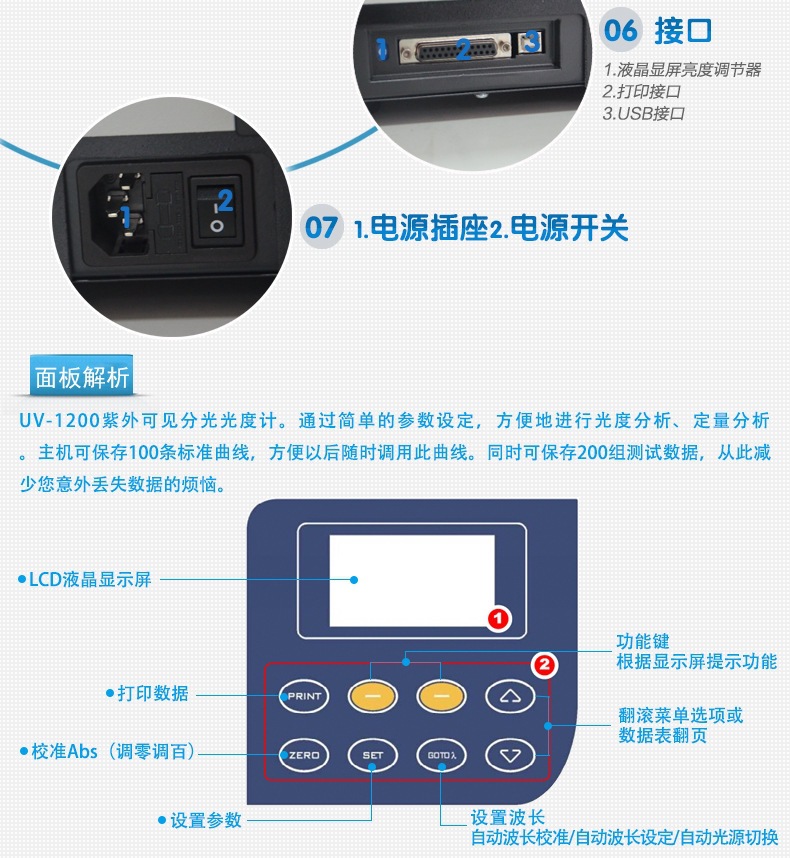 1 2 3

06 接口

1.液晶显屏亮度调节器
2.打印接口
3.USB接口

1 2

07 1.电源插座2.电源开关

面板解析

UV-1200紫外可见分光光度计。通过简单的参数设定，方便地进行光度分析、定量分析。主机可保存100条标准曲线，方便以后随时调用此曲线。同时可保存200组测试数据，从此减少您意外丢失数据的烦恼。

LCD液晶显示屏

1

功能键
根据显示屏提示功能

2

打印数据

PRINT

翻滚菜单选项或
数据表翻页

校准Abs（调零调百）

ZERO

SET

GOTOλ

设置参数

设置波长
自动波长校准/自动波长设定/自动光源切换