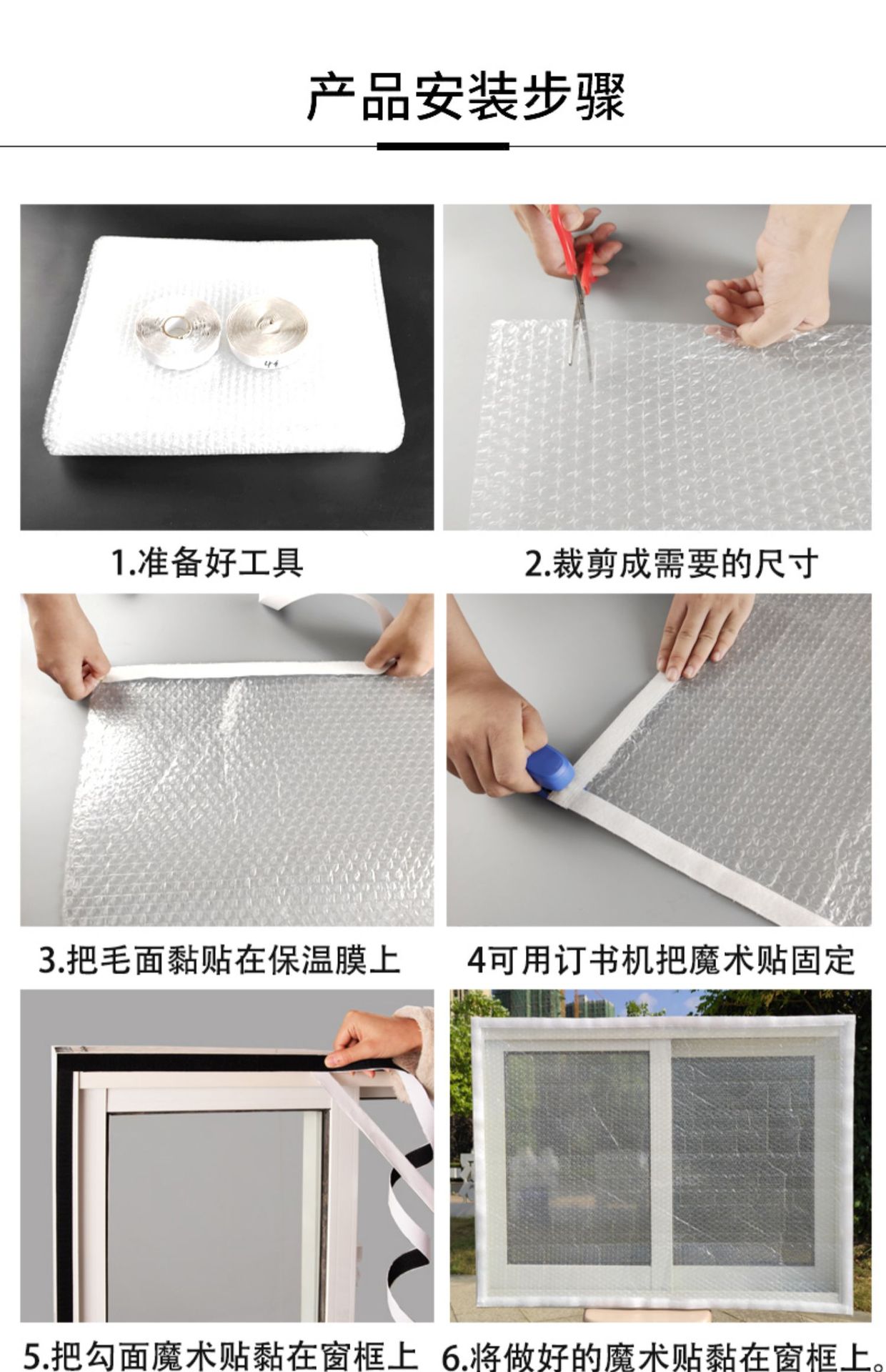 产品安装步骤

1.准备好工具

2.裁剪成需要的尺寸

3.把毛面黏贴在保温膜上

4可用订书机把魔术贴固定

5.把勾面魔术贴黏在窗框上

6.将做好的魔术贴黏在窗框上。