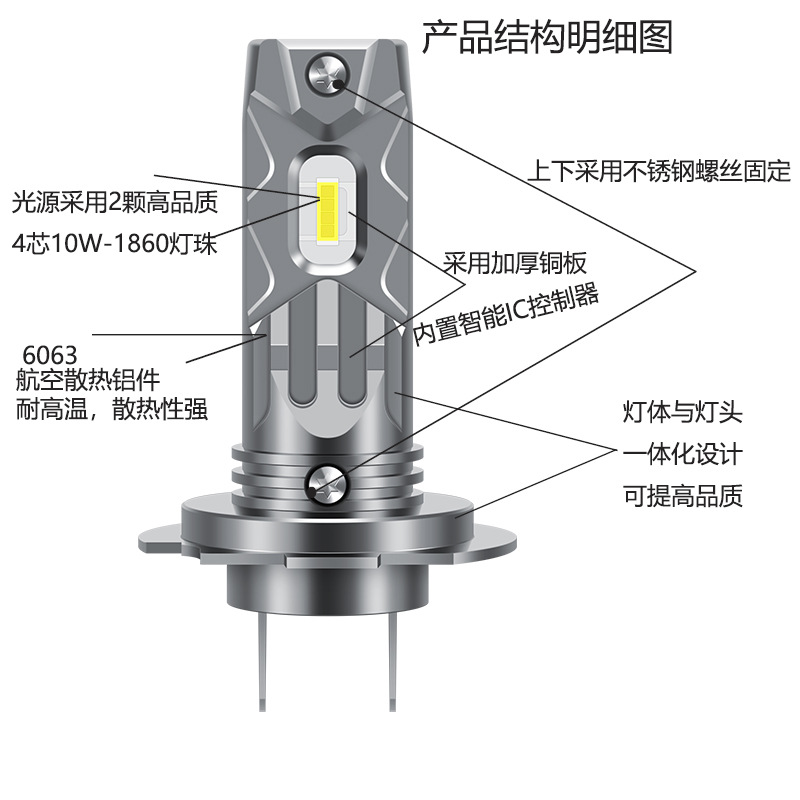 产品结构明细图

上下采用不锈钢螺丝固定

光源采用2颗高品质
4芯10W-1860灯珠

采用加厚铜板

内置智能IC控制器

6063
航空散热铝件
耐高温，散热性强

灯体与灯头
一体化设计
可提高品质